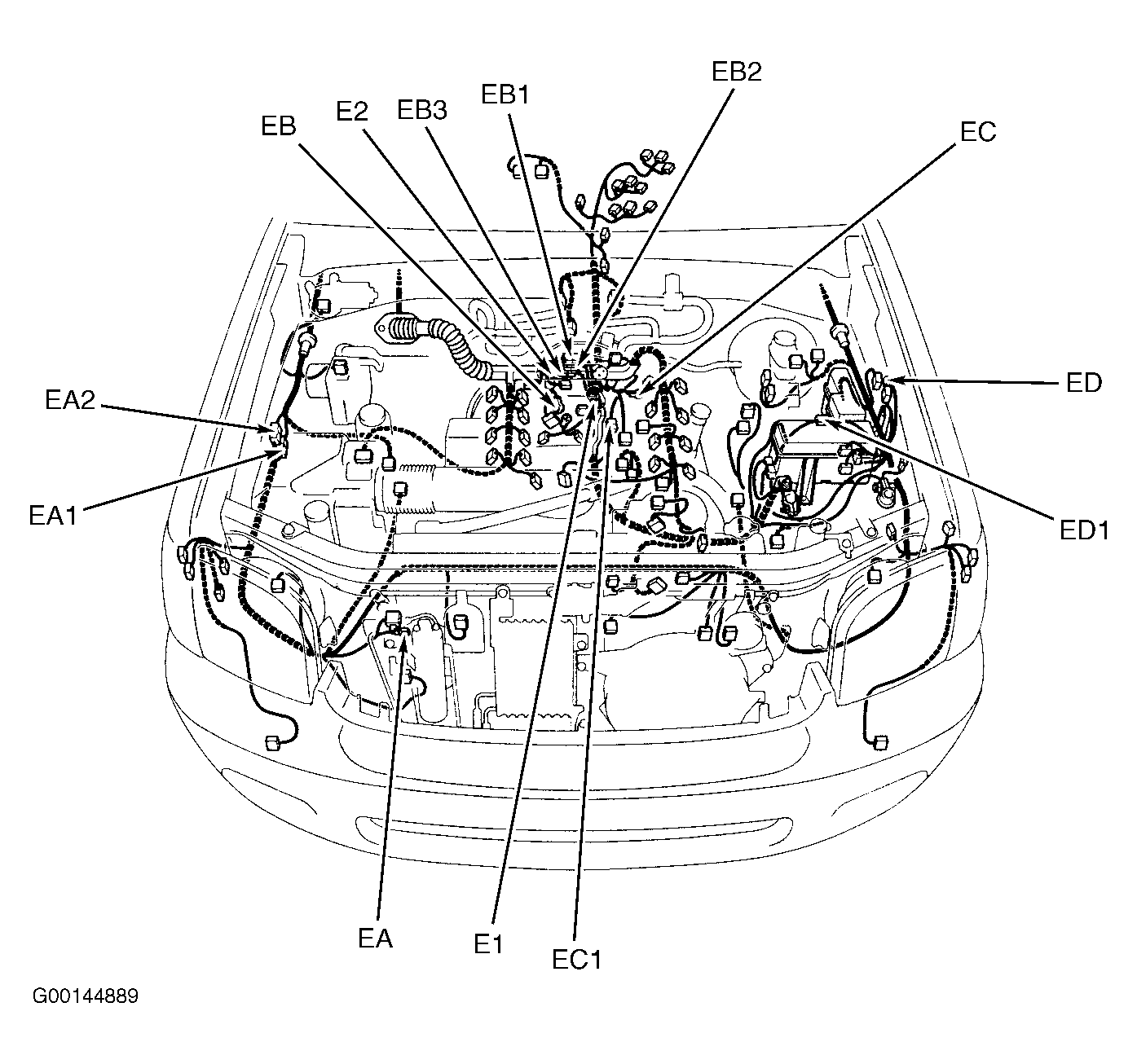 EB2
EB1
EB
E2
EB3
EC
ED
EA2
EA1
ED1
EA
E1
EC1
G00144889