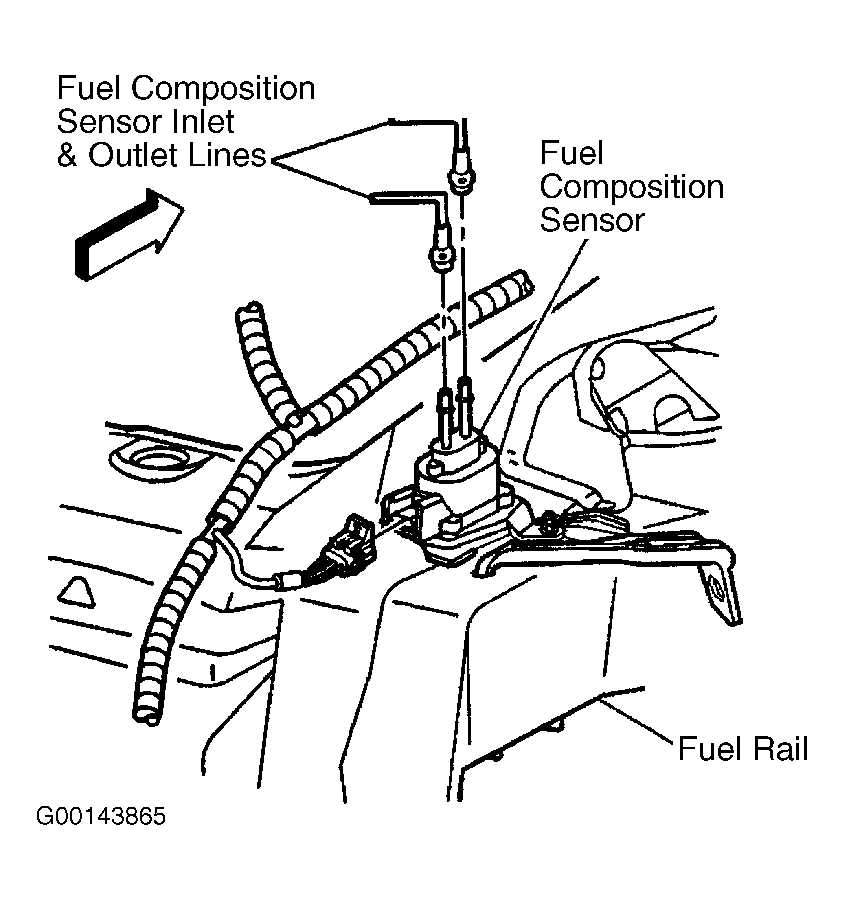 Fuel Composition Sensor Inlet & Outlet Lines

Fuel Composition Sensor

Fuel Rail

G00143865