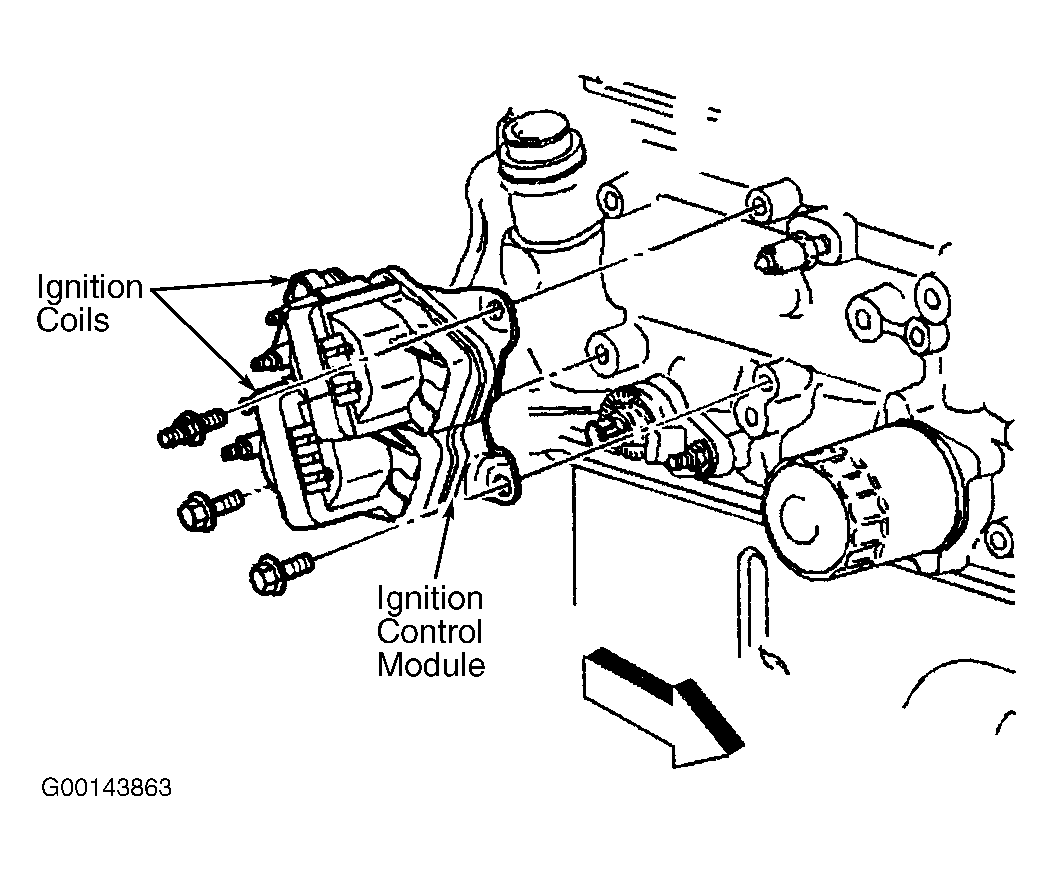 Ignition Coils

Ignition Control Module

G00143863