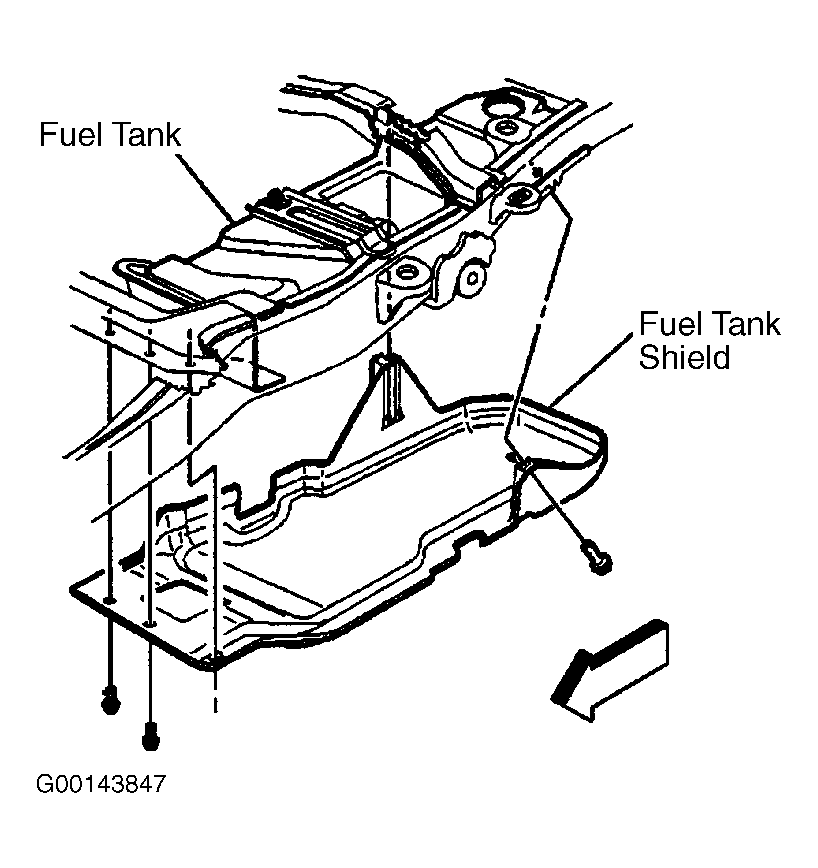 Fuel Tank

Fuel Tank Shield

G00143847