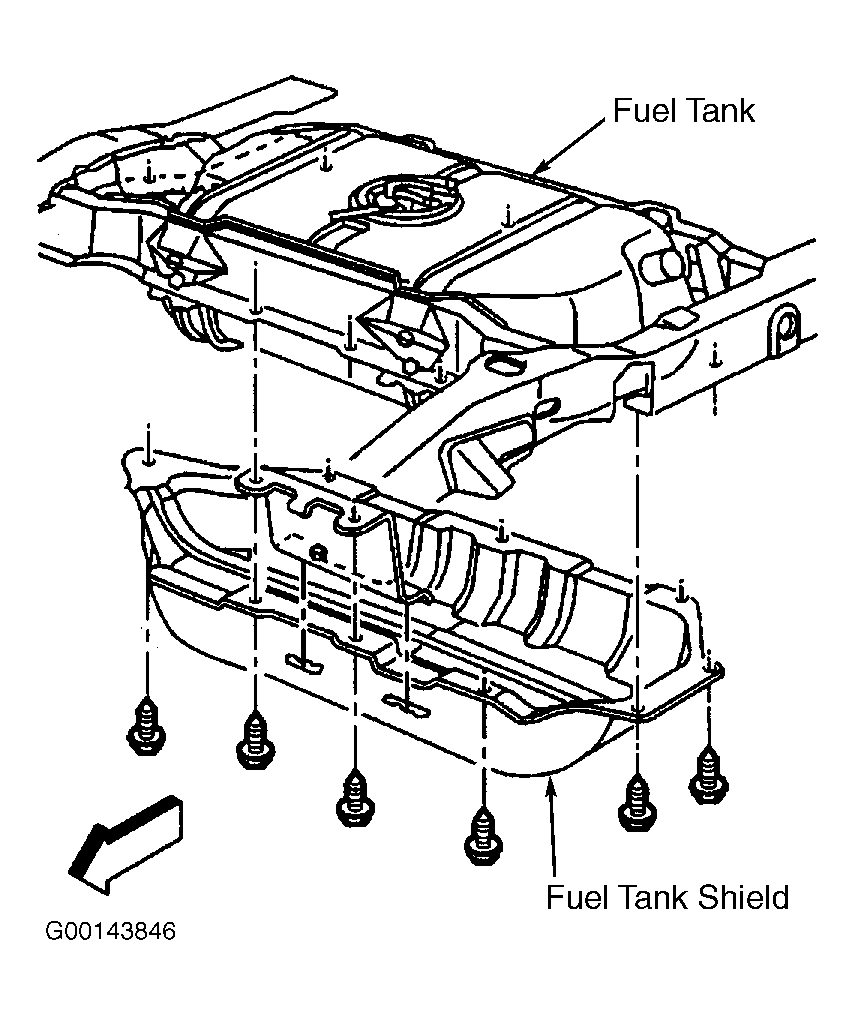 Fuel Tank

Fuel Tank Shield

G00143846