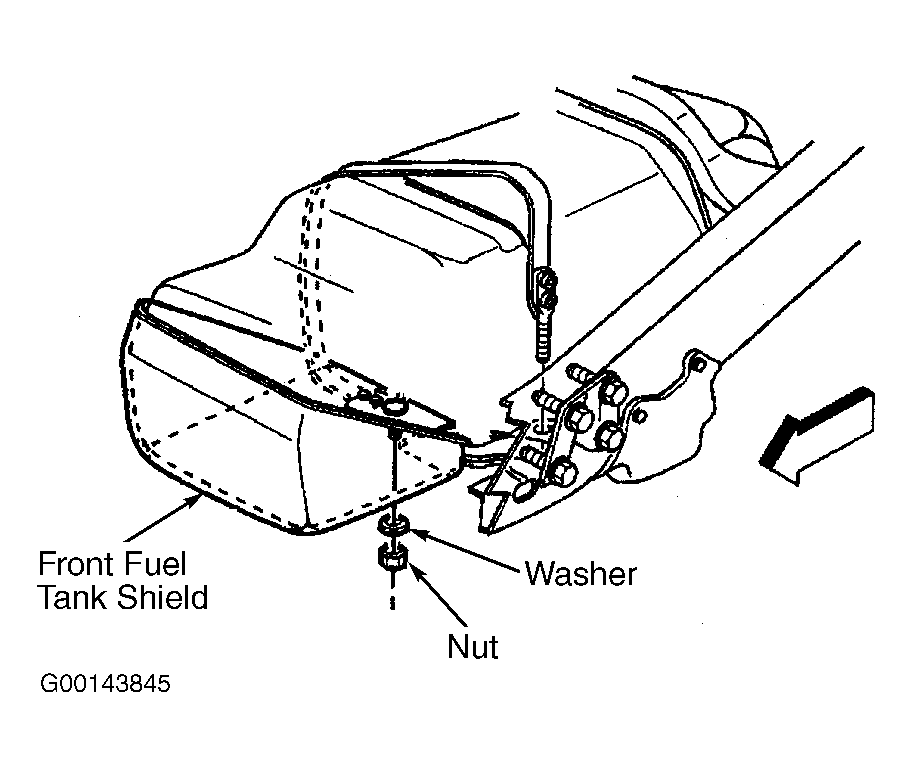 Front Fuel Tank Shield

Washer

Nut

G00143845