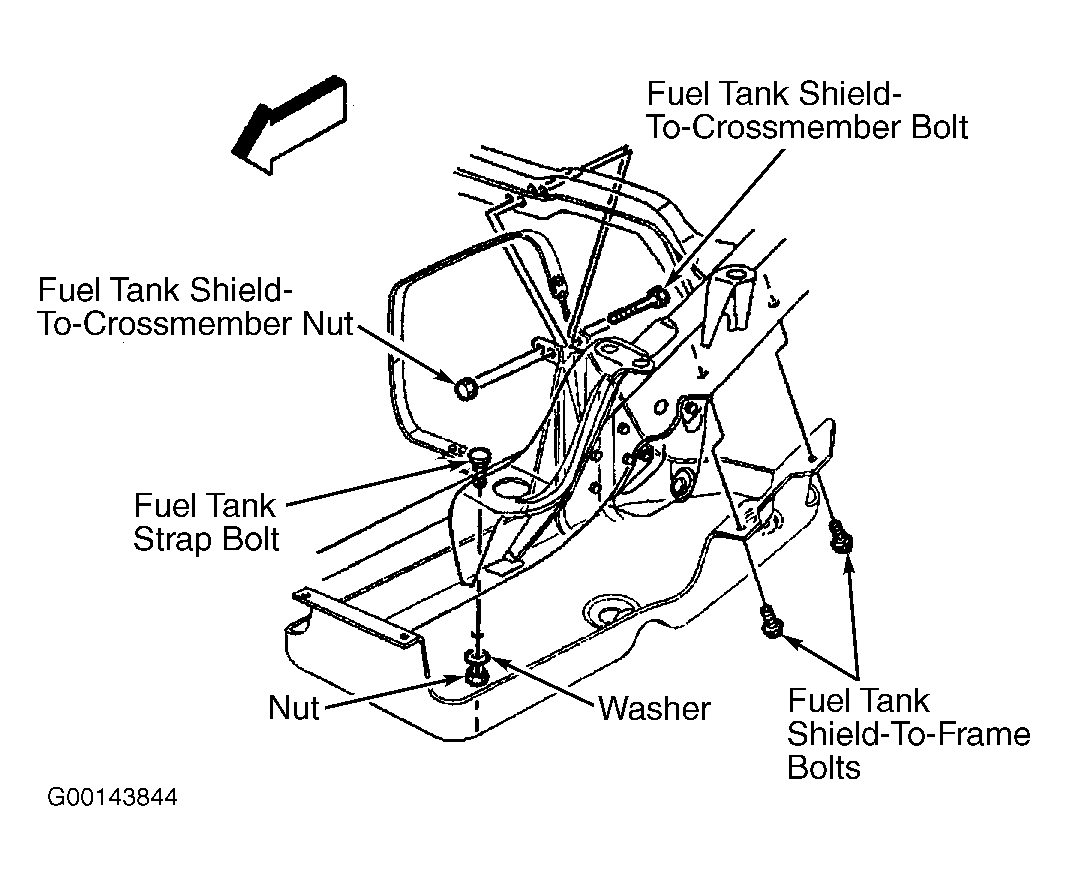 Fuel Tank Shield-To-Crossmember Bolt

Fuel Tank Shield-To-Crossmember Nut

Fuel Tank Strap Bolt

Nut

Washer

Fuel Tank Shield-To-Frame Bolts

G00143844