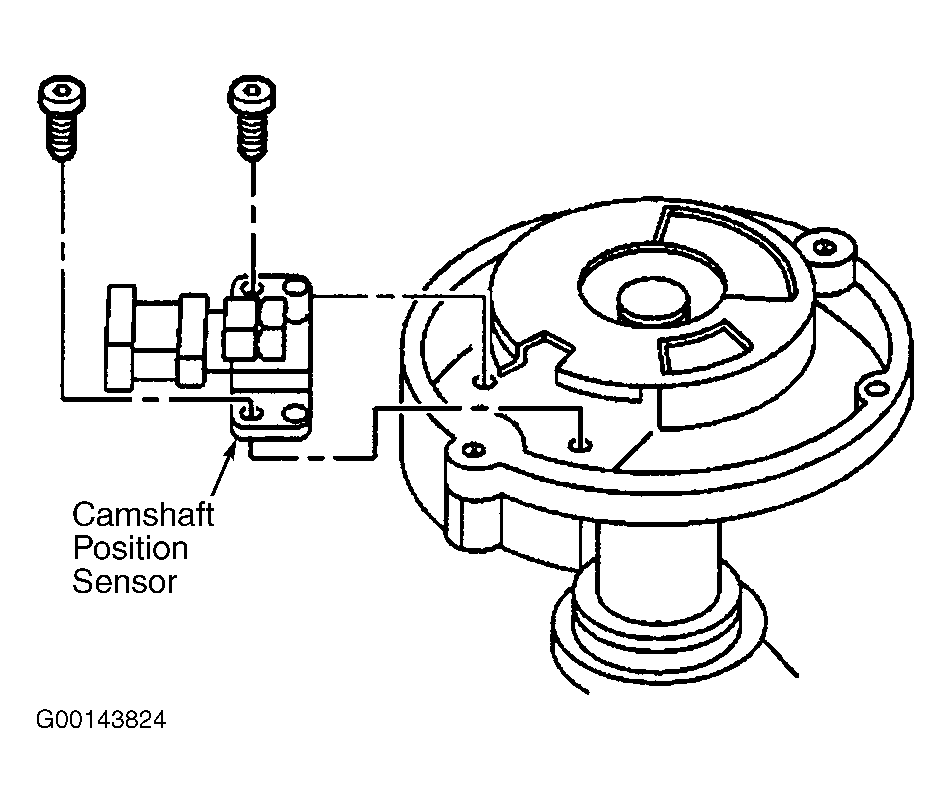 Camshaft Position Sensor

G00143824