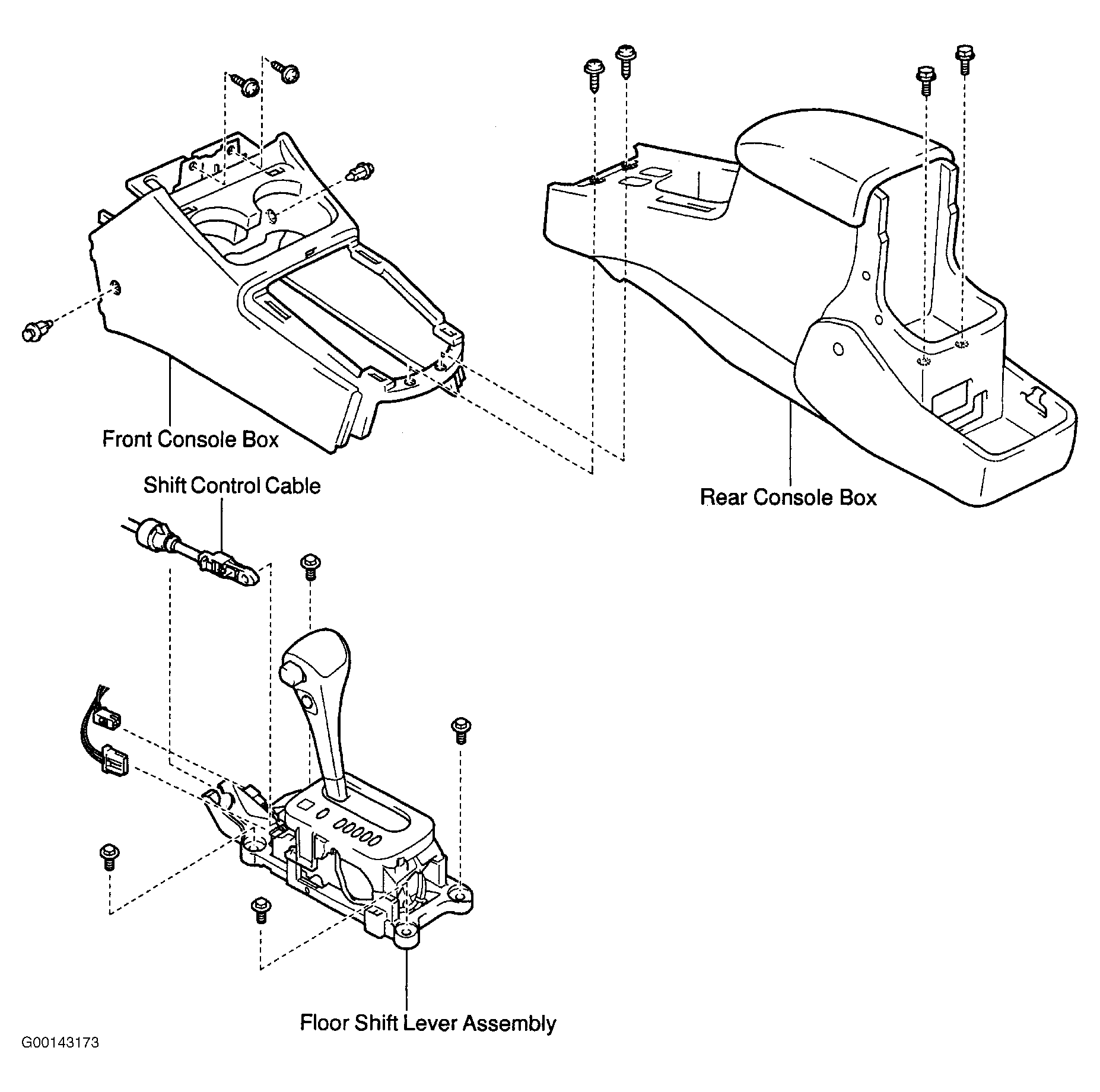 Front Console Box

Rear Console Box

Shift Control Cable

Floor Shift Lever Assembly

G00143173