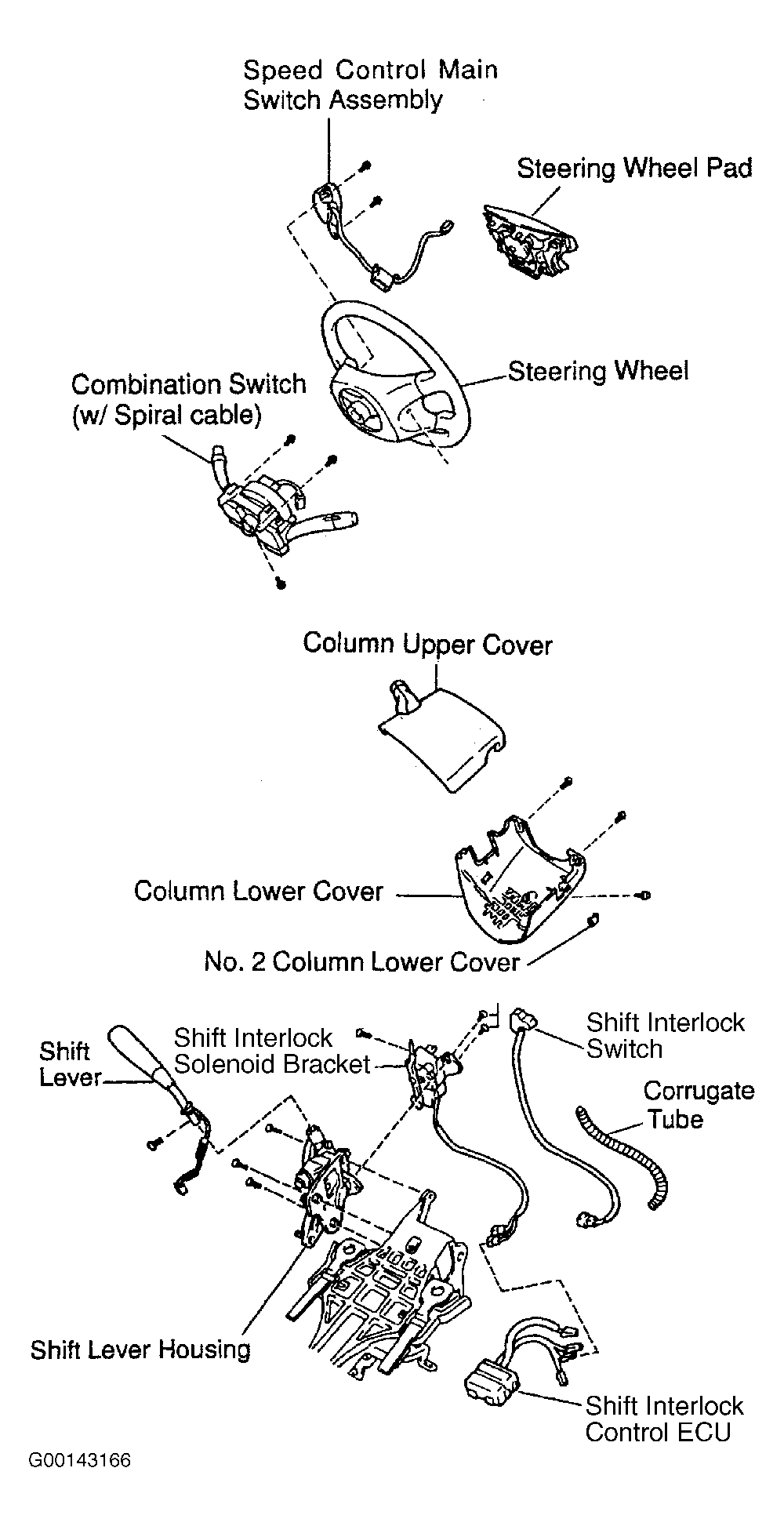 Speed Control Main Switch Assembly

Steering Wheel Pad

Steering Wheel

Combination Switch (w/ Spiral cable)

Column Upper Cover

Column Lower Cover

No. 2 Column Lower Cover

Shift Lever

Shift Interlock Solenoid Bracket

Shift Interlock Switch

Corrugate Tube

Shift Lever Housing

Shift Interlock Control ECU

G00143166