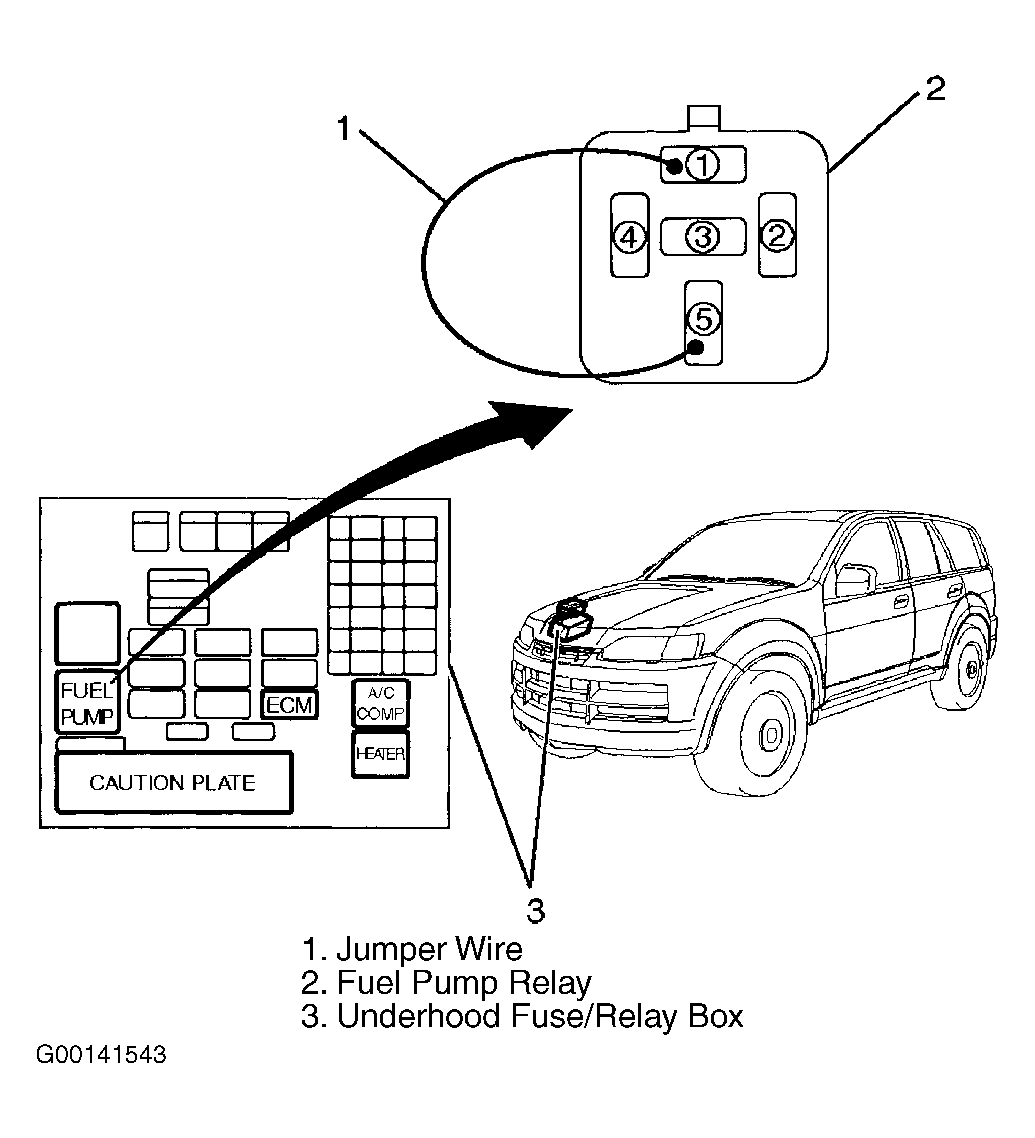 1
2
1
4
3
2
5
FUEL PUMP
ECM
A/C COMP
HEATER
CAUTION PLATE
3
1. Jumper Wire
2. Fuel Pump Relay
3. Underhood Fuse/Relay Box
G00141543