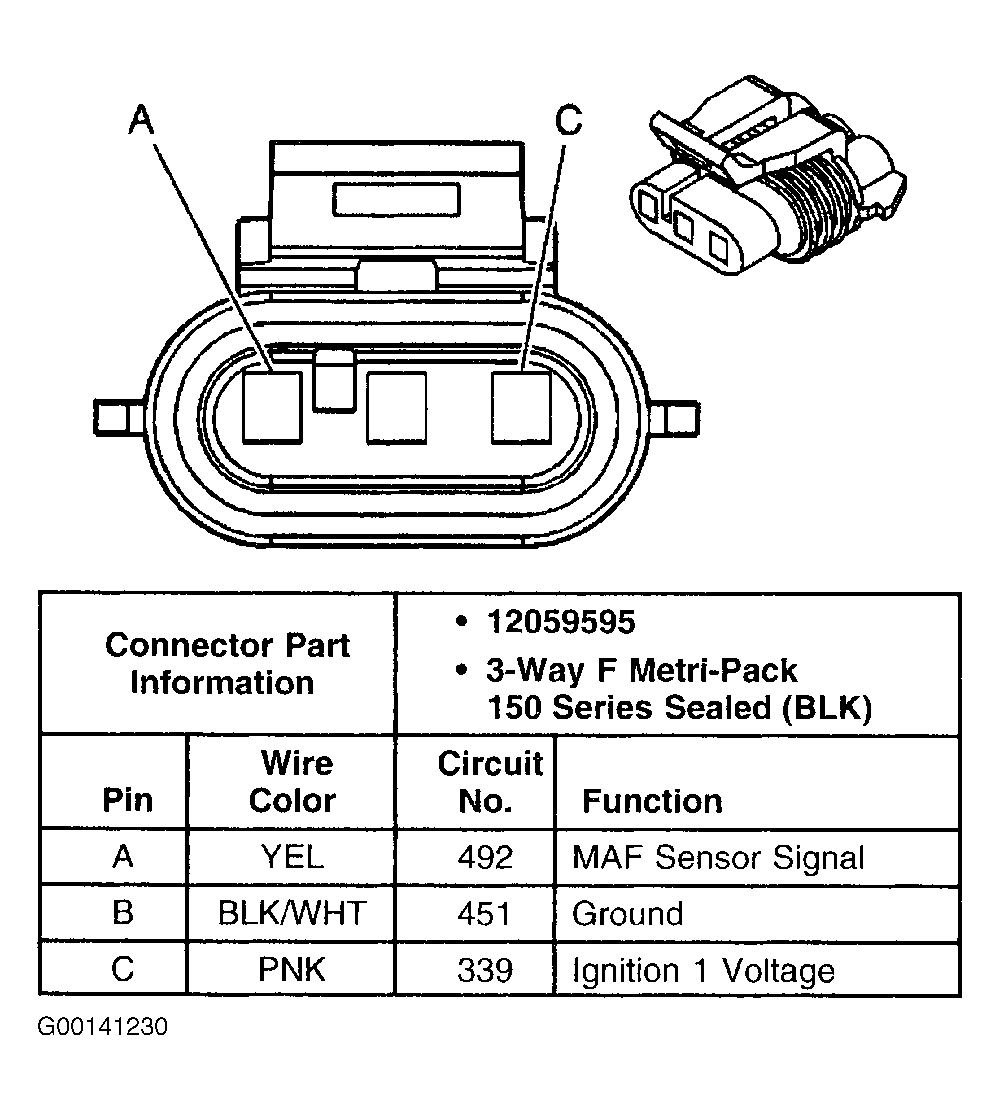 A

C

| Connector Part Information | | • 12059595 • 3-Way F Metri-Pack 150 Series Sealed (BLK) | |
|---|---|---|---|
| Pin | Wire Color | Circuit No. | Function |
| A | YEL | 492 | MAF Sensor Signal |
| B | BLK/WHT | 451 | Ground |
| C | PNK | 339 | Ignition 1 Voltage |

G00141230