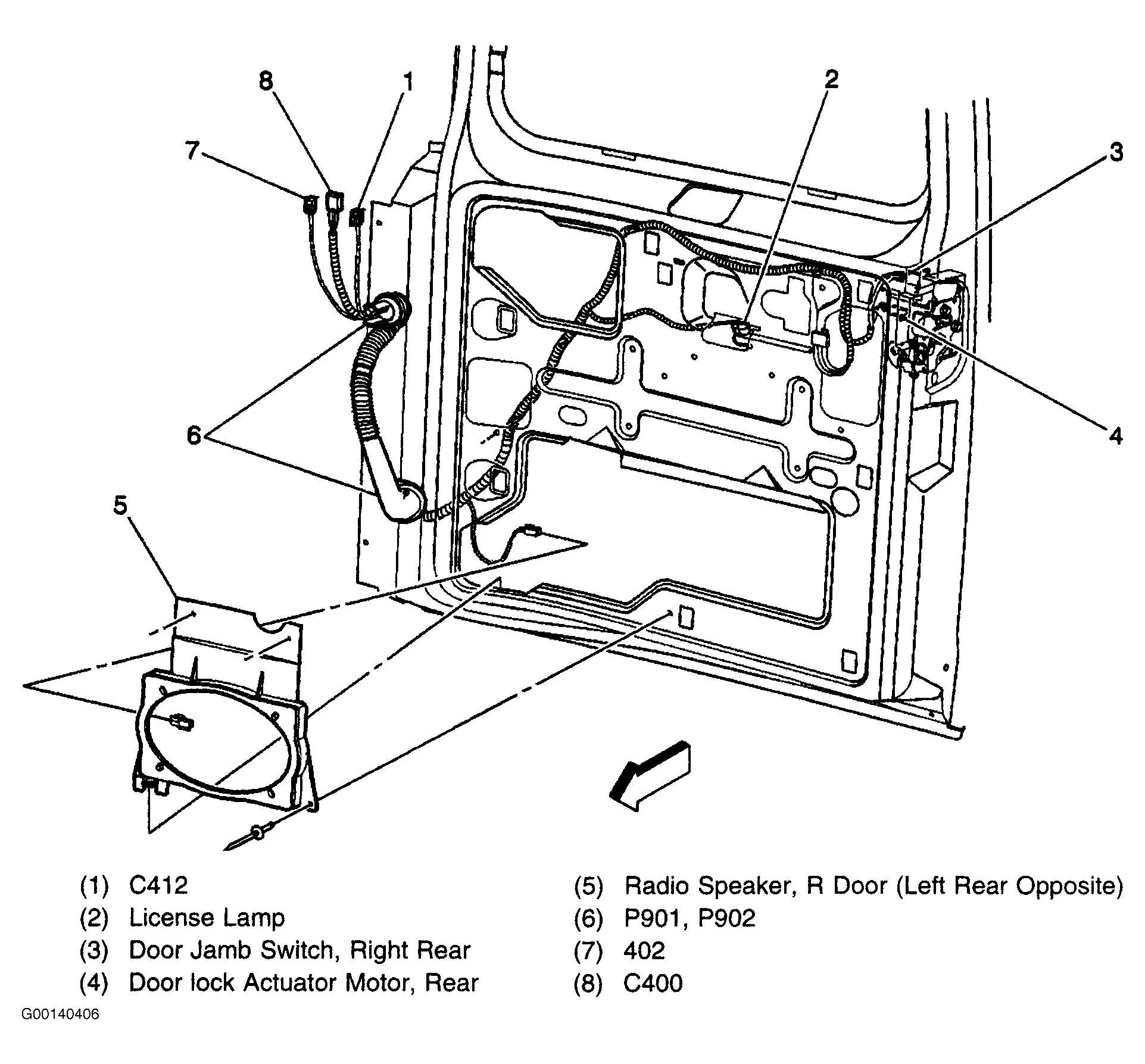 8 1 2 7 3 6 4 5

(1) C412
(2) License Lamp
(3) Door Jamb Switch, Right Rear
(4) Door lock Actuator Motor, Rear

(5) Radio Speaker, R Door (Left Rear Opposite)
(6) P901, P902
(7) 402
(8) C400

G00140406