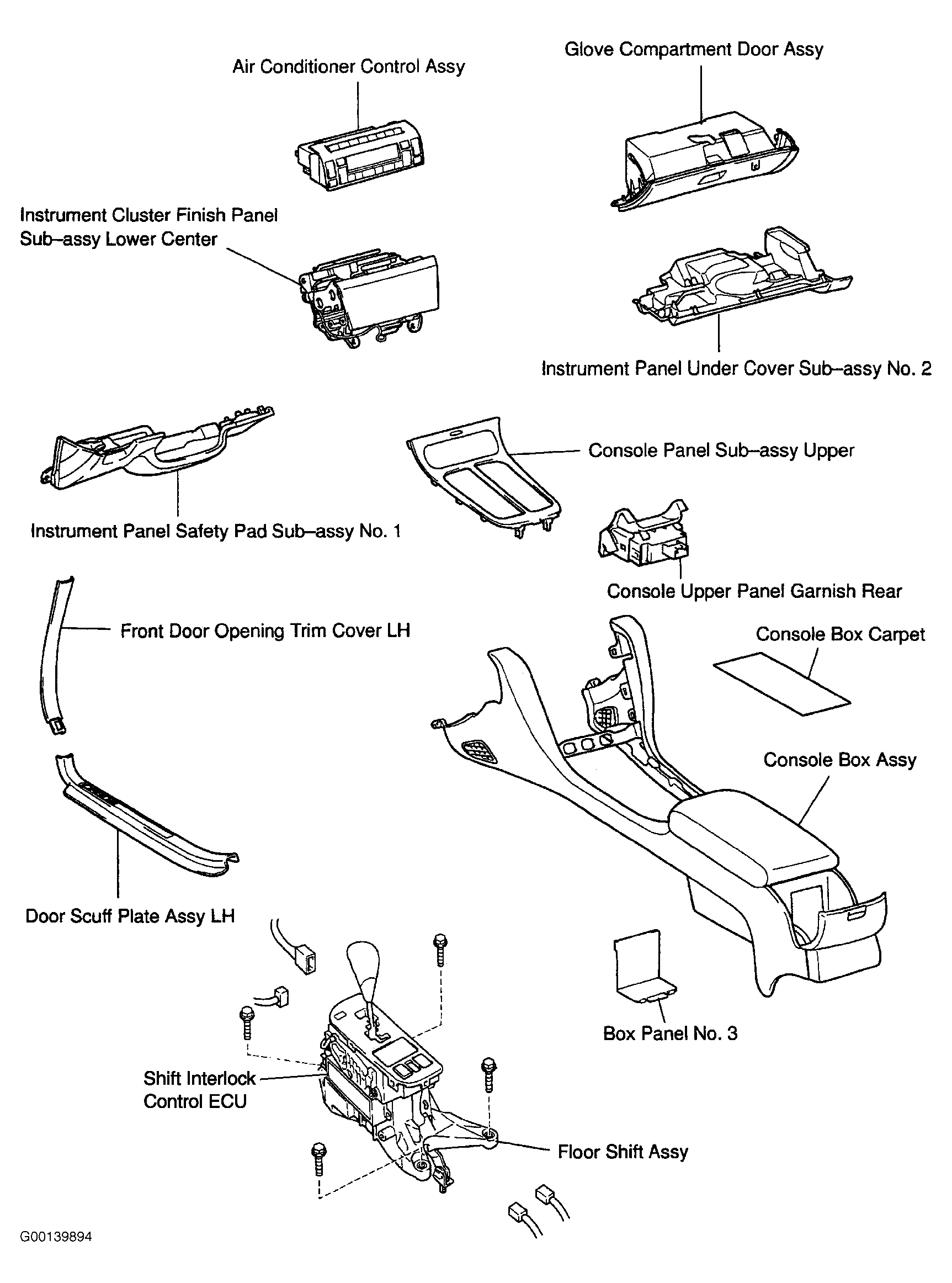 Air Conditioner Control Assy

Glove Compartment Door Assy

Instrument Cluster Finish Panel Sub–assy Lower Center

Instrument Panel Under Cover Sub–assy No. 2

Console Panel Sub–assy Upper

Instrument Panel Safety Pad Sub–assy No. 1

Console Upper Panel Garnish Rear

Front Door Opening Trim Cover LH

Console Box Carpet

Console Box Assy

Door Scuff Plate Assy LH

Box Panel No. 3

Shift Interlock Control ECU

Floor Shift Assy

G00139894