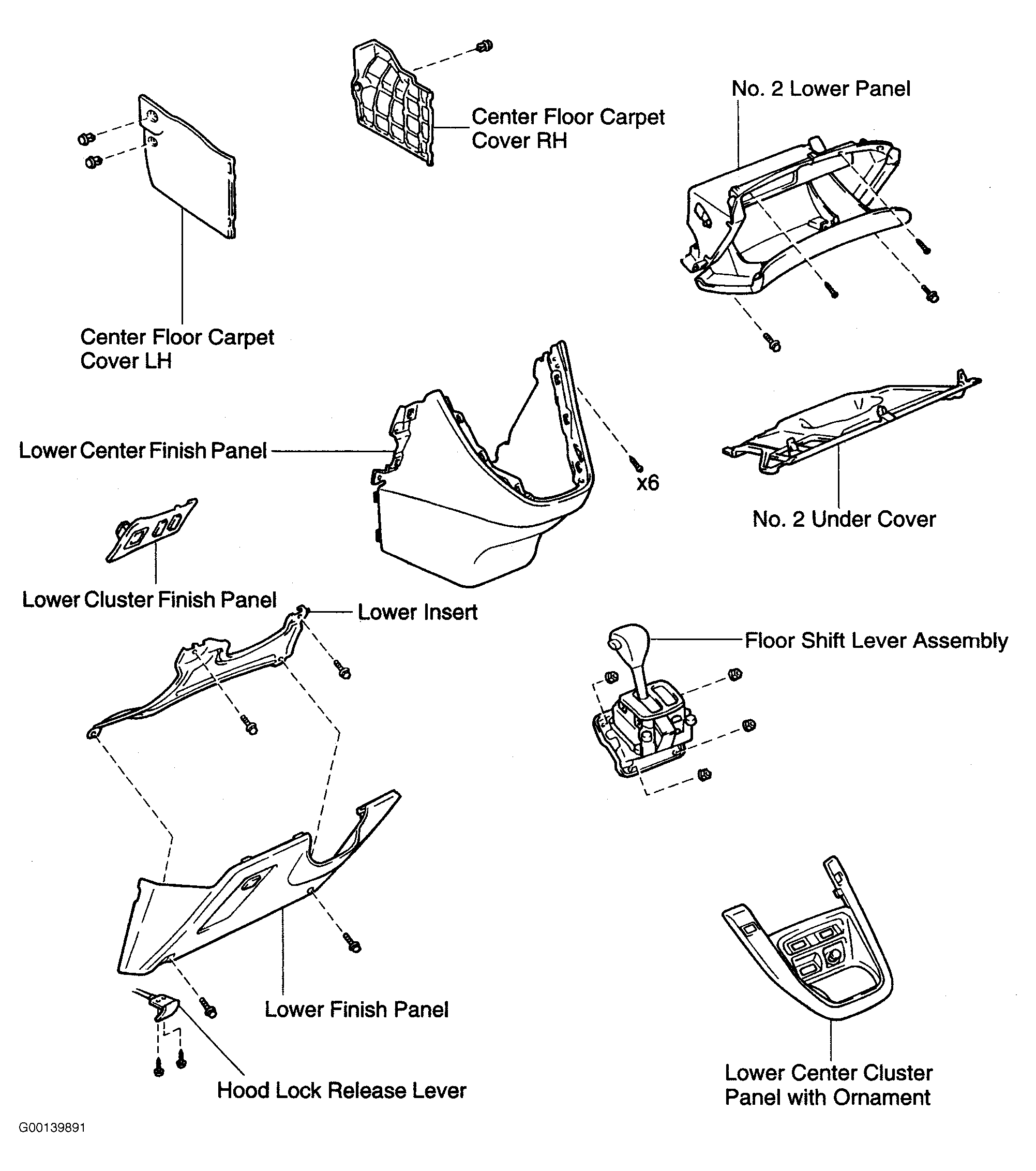 Center Floor Carpet Cover RH

No. 2 Lower Panel

Center Floor Carpet Cover LH

Lower Center Finish Panel

x6

No. 2 Under Cover

Lower Cluster Finish Panel

Lower Insert

Floor Shift Lever Assembly

Lower Finish Panel

Hood Lock Release Lever

Lower Center Cluster Panel with Ornament

G00139891