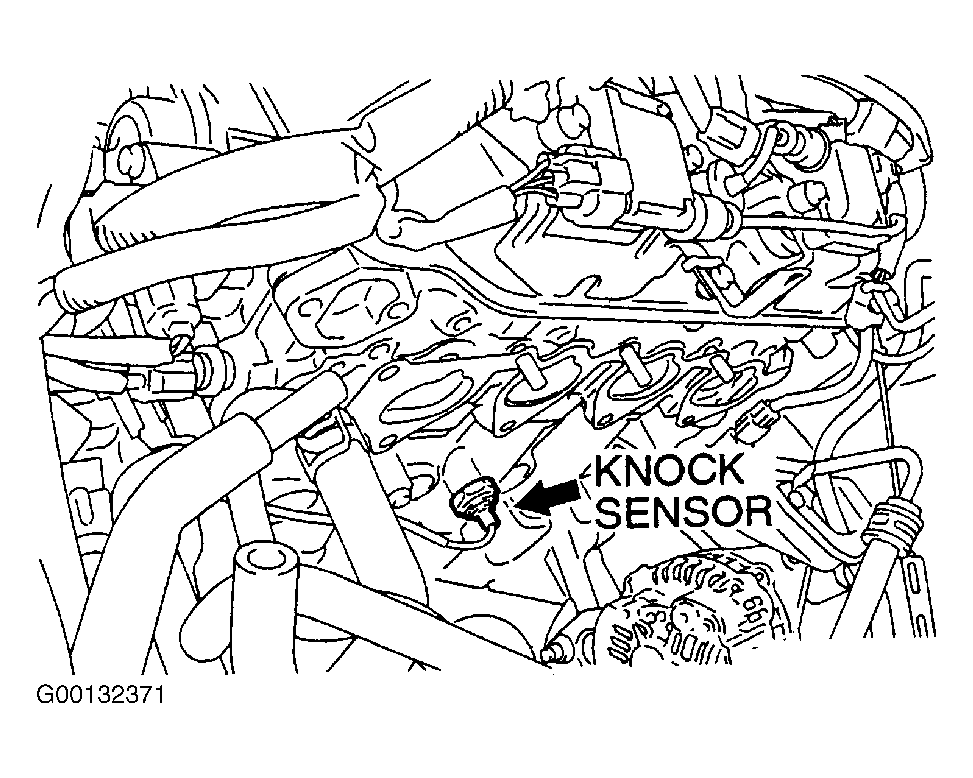 KNOCK SENSOR

G00132371