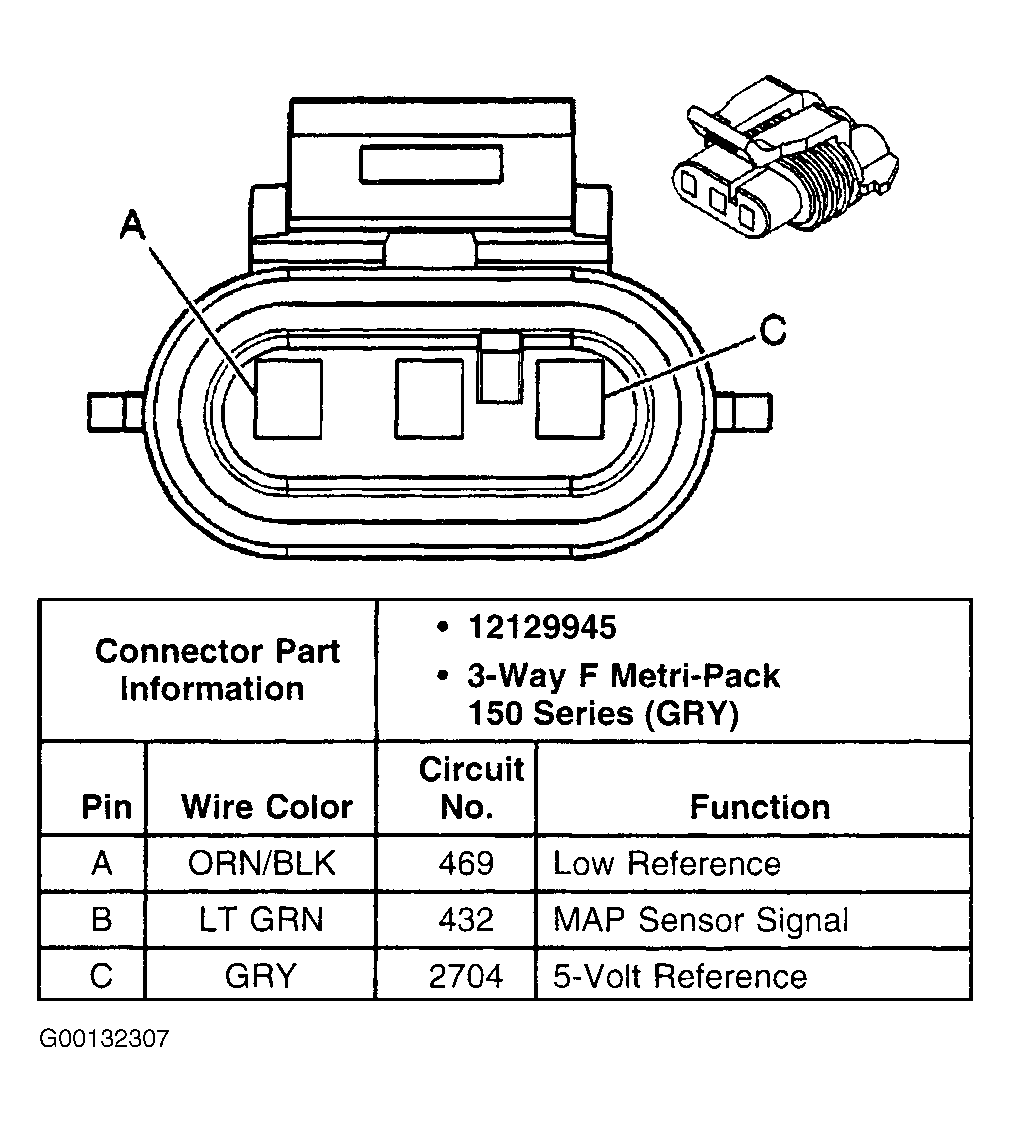 A

C

| Connector Part Information | | • 12129945 • 3-Way F Metri-Pack 150 Series (GRY) | |
|---|---|---|---|
| Pin | Wire Color | Circuit No. | Function |
| A | ORN/BLK | 469 | Low Reference |
| B | LT GRN | 432 | MAP Sensor Signal |
| C | GRY | 2704 | 5-Volt Reference |

G00132307