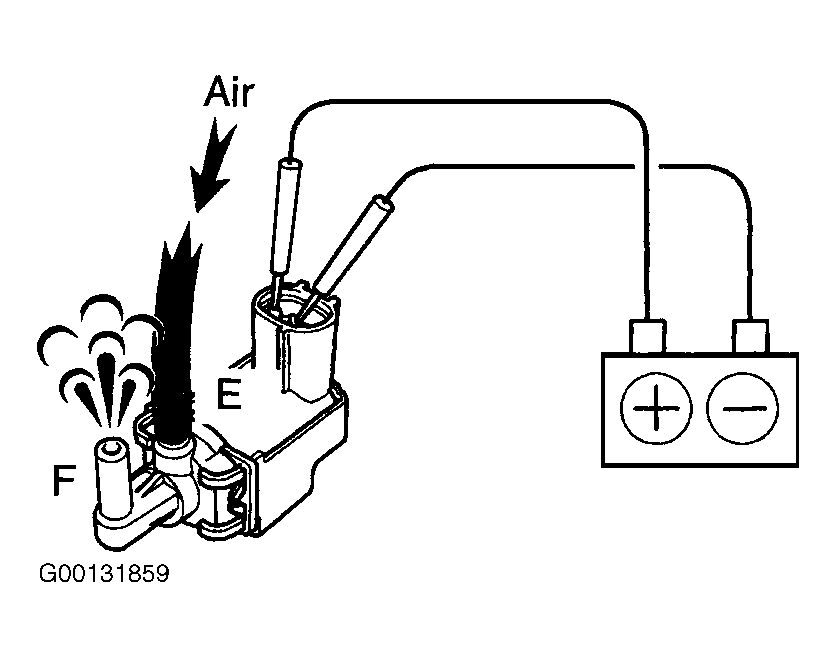 Air

E

F

+ −

G00131859