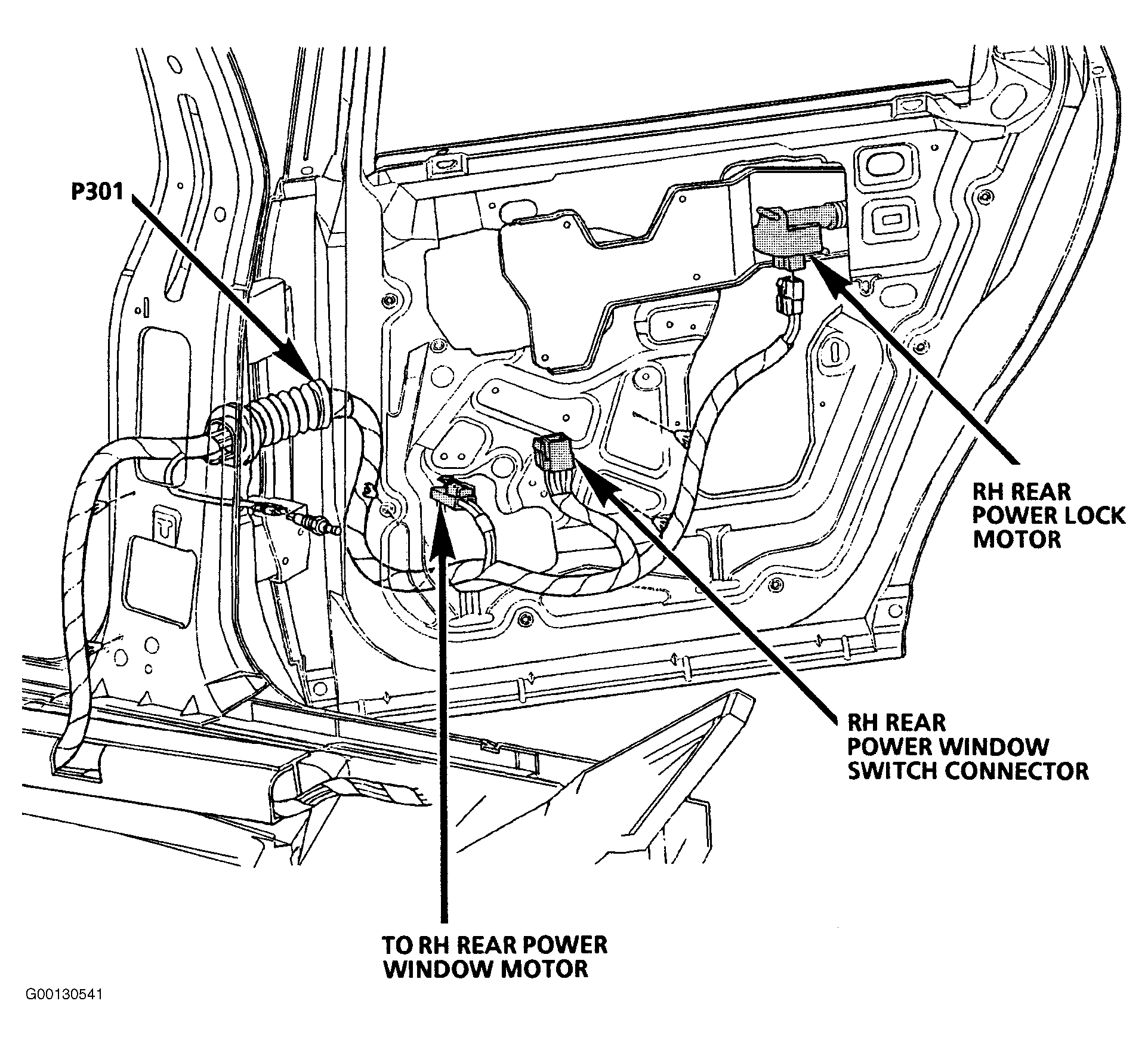 P301

RH REAR
POWER LOCK
MOTOR

RH REAR
POWER WINDOW
SWITCH CONNECTOR

TO RH REAR POWER
WINDOW MOTOR

G00130541