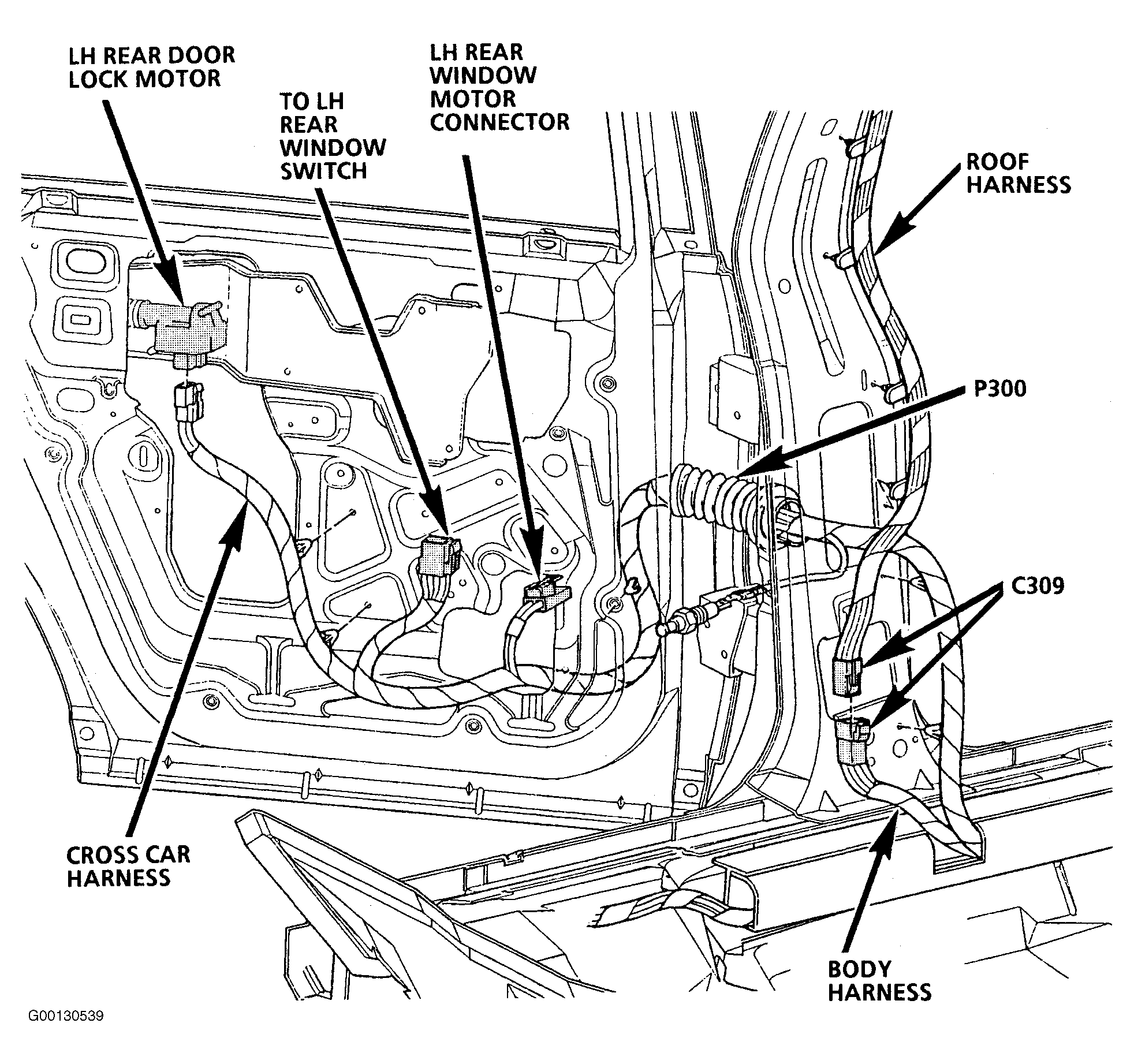 LH REAR DOOR LOCK MOTOR

TO LH REAR WINDOW SWITCH

LH REAR WINDOW MOTOR CONNECTOR

ROOF HARNESS

P300

C309

CROSS CAR HARNESS

BODY HARNESS

G00130539