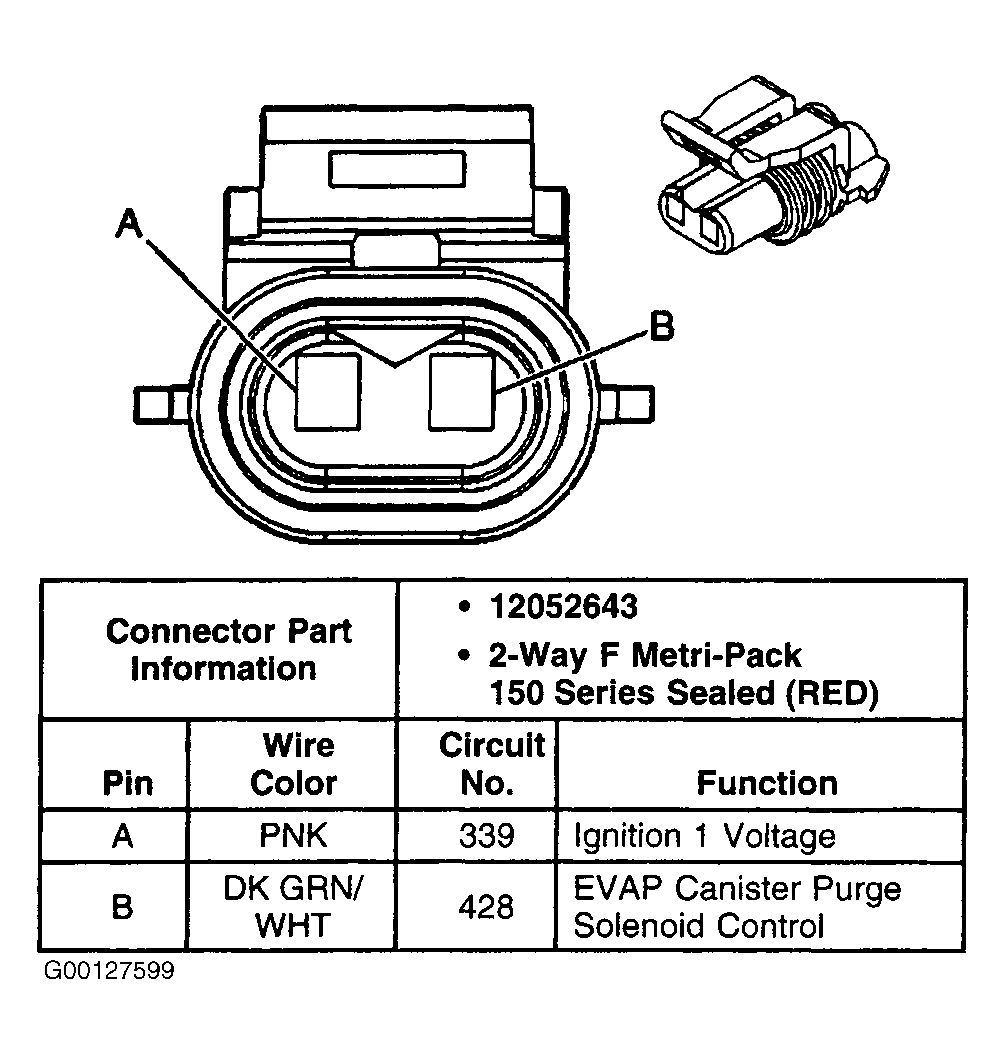 A

B

| Connector Part Information | | • 12052643 • 2-Way F Metri-Pack 150 Series Sealed (RED) | |
|---|---|---|---|
| Pin | Wire Color | Circuit No. | Function |
| A | PNK | 339 | Ignition 1 Voltage |
| B | DK GRN/ WHT | 428 | EVAP Canister Purge Solenoid Control |

G00127599