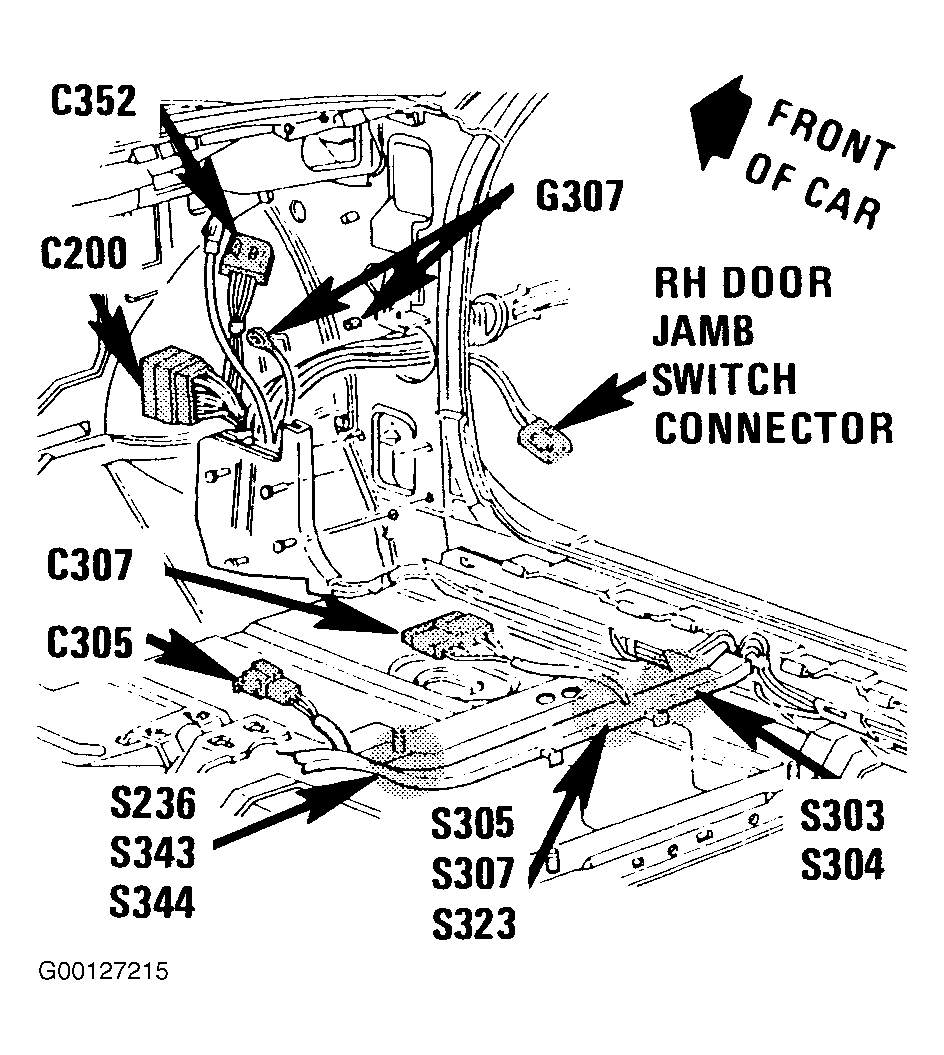 C352

FRONT OF CAR

G307

C200

RH DOOR JAMB SWITCH CONNECTOR

C307

C305

S236
S343
S344

S305
S307
S323

S303
S304

G00127215