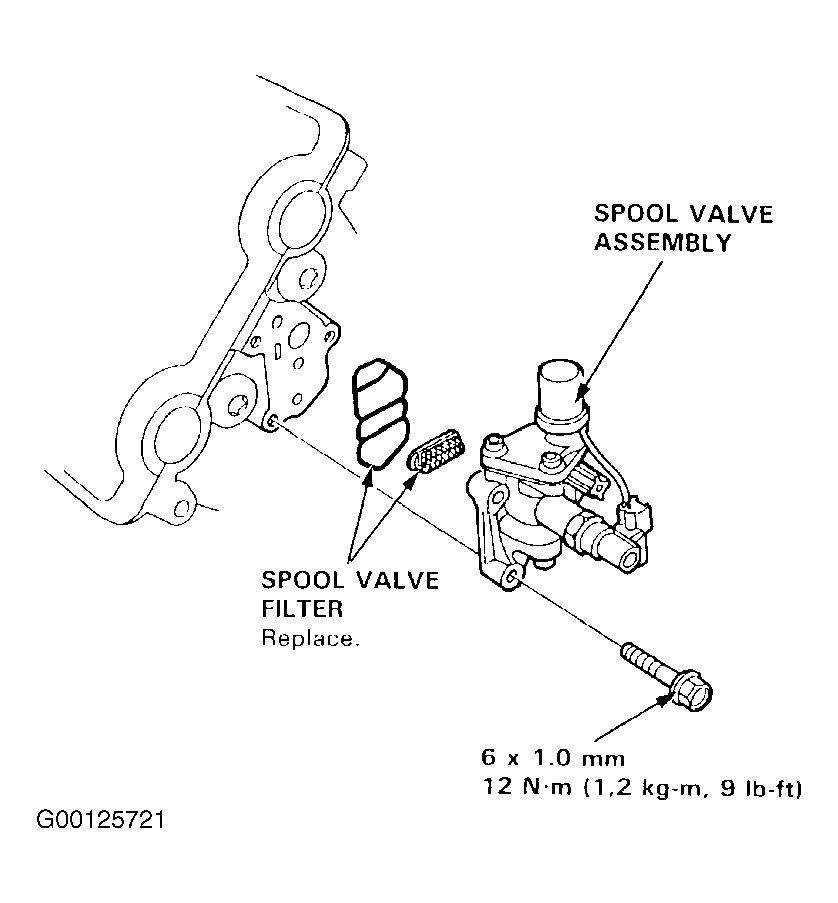 SPOOL VALVE
ASSEMBLY

SPOOL VALVE
FILTER
Replace.

6 x 1.0 mm
12 N·m (1,2 kg-m, 9 lb-ft)

G00125721