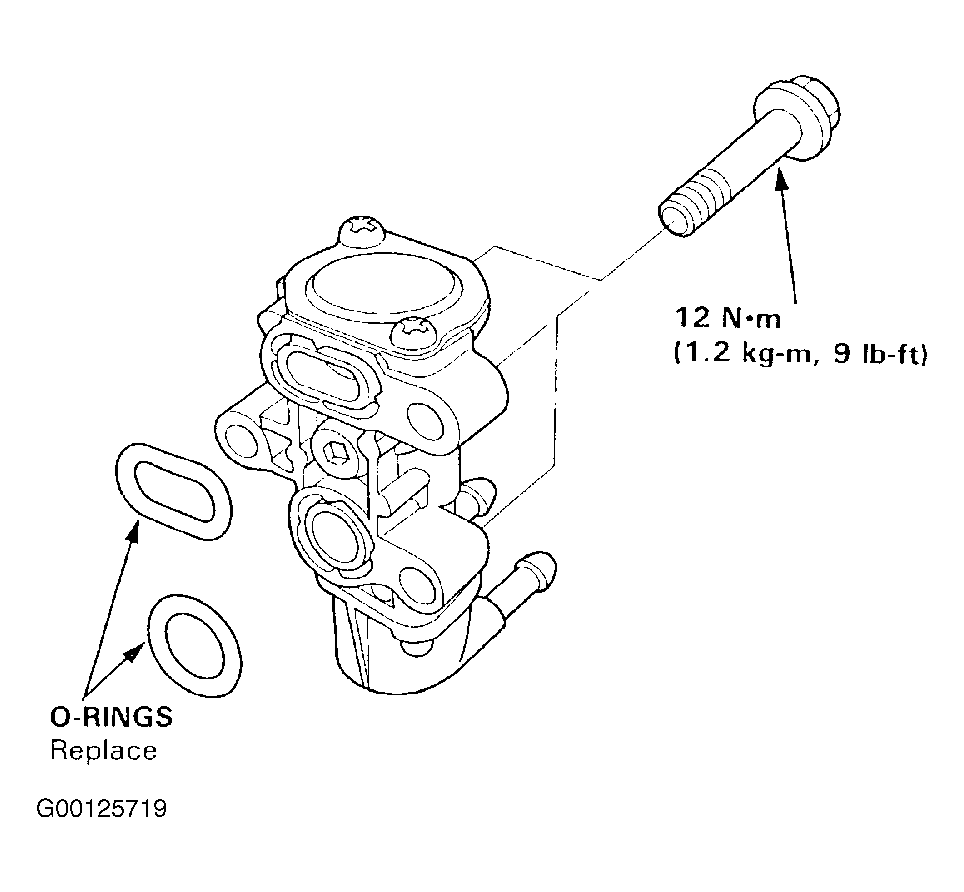 12 N·m
(1.2 kg-m, 9 lb-ft)

O-RINGS
Replace

G00125719