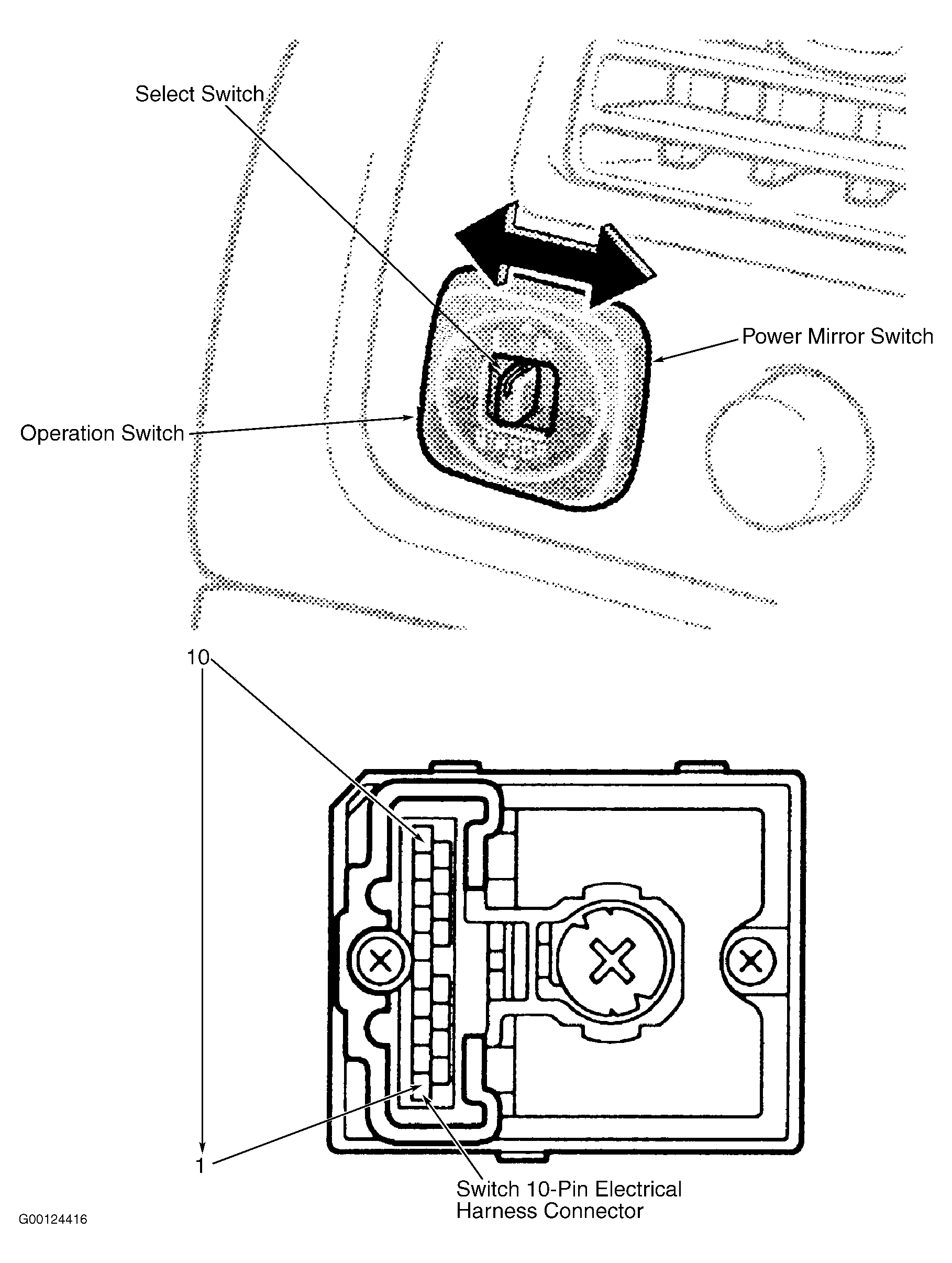 Select Switch

Power Mirror Switch

Operation Switch

10

1

Switch 10-Pin Electrical Harness Connector

G00124416