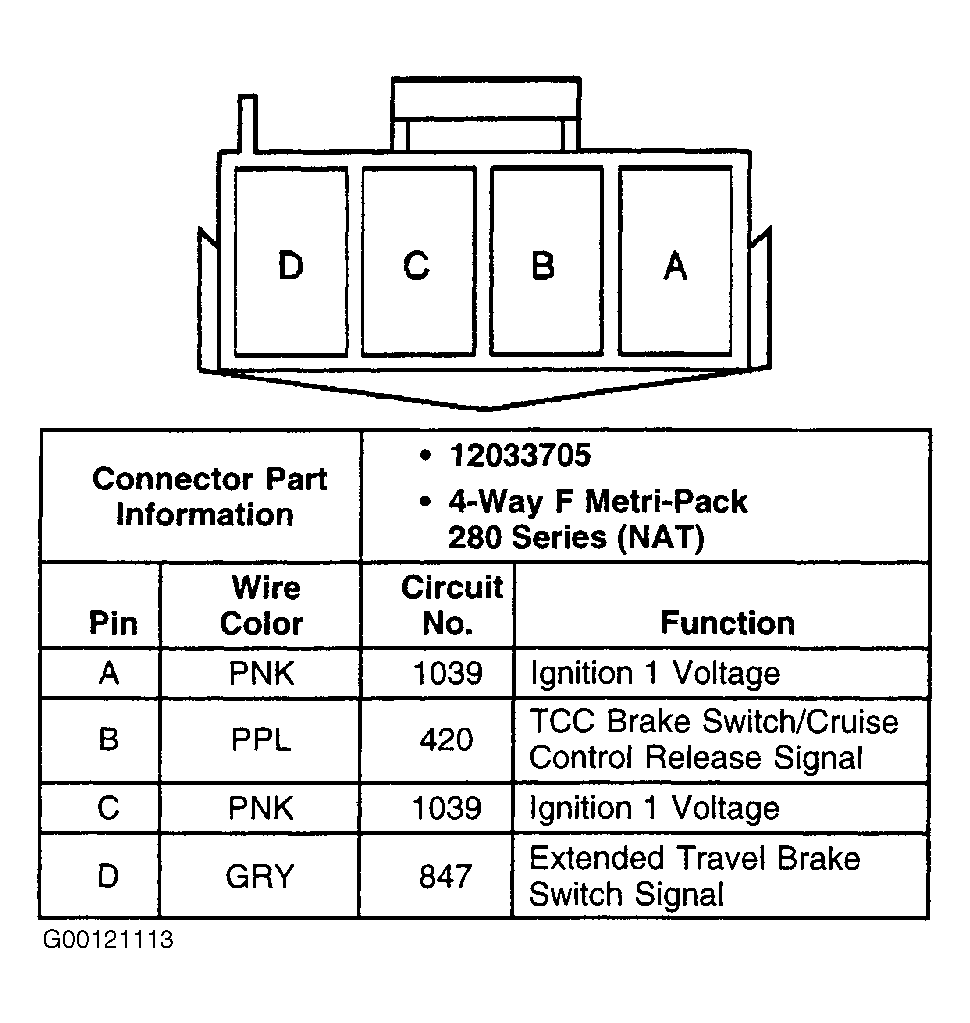 D C B A

| Connector Part Information | | • 12033705 • 4-Way F Metri-Pack 280 Series (NAT) | |
|---|---|---|---|
| Pin | Wire Color | Circuit No. | Function |
| A | PNK | 1039 | Ignition 1 Voltage |
| B | PPL | 420 | TCC Brake Switch/Cruise Control Release Signal |
| C | PNK | 1039 | Ignition 1 Voltage |
| D | GRY | 847 | Extended Travel Brake Switch Signal |

G00121113