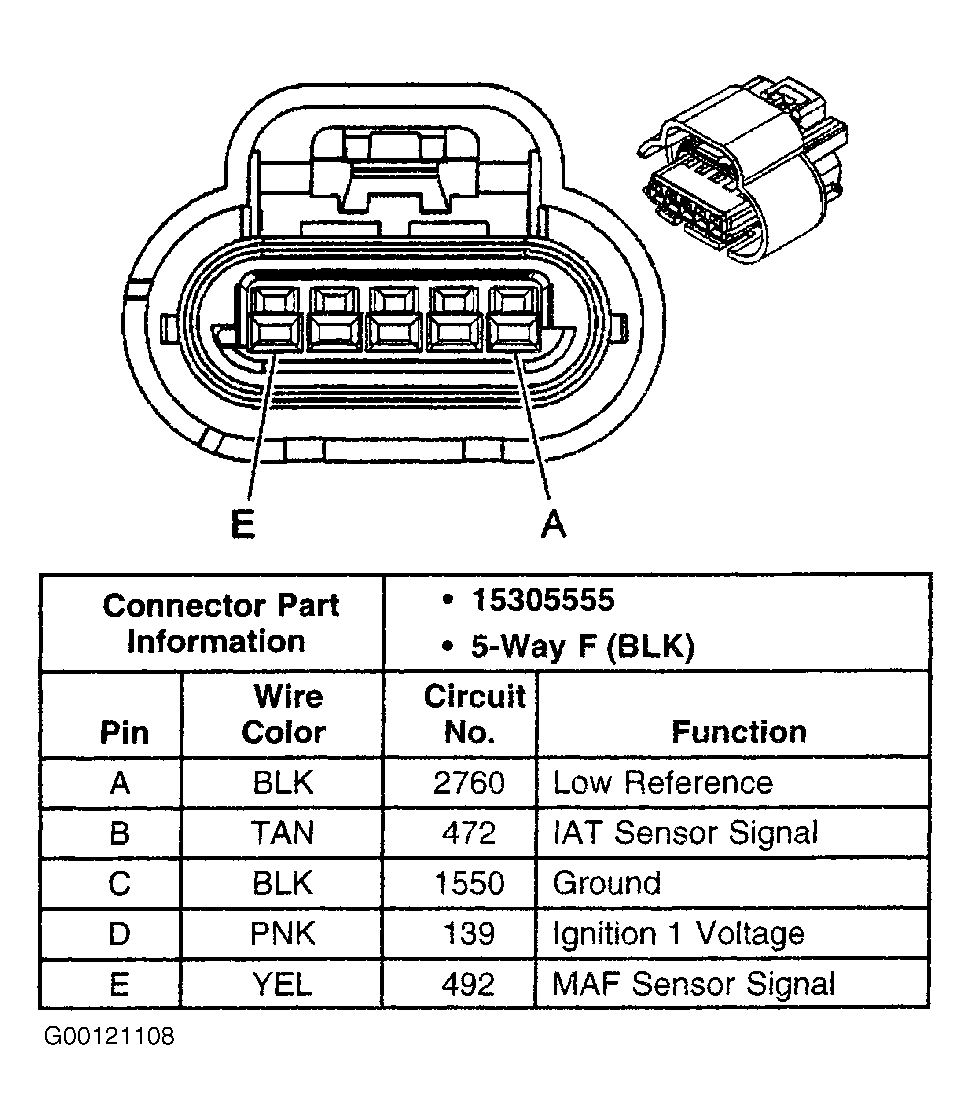 E A

| Connector Part Information | | • 15305555 • 5-Way F (BLK) | |
|---|---|---|---|
| Pin | Wire Color | Circuit No. | Function |
| A | BLK | 2760 | Low Reference |
| B | TAN | 472 | IAT Sensor Signal |
| C | BLK | 1550 | Ground |
| D | PNK | 139 | Ignition 1 Voltage |
| E | YEL | 492 | MAF Sensor Signal |

G00121108