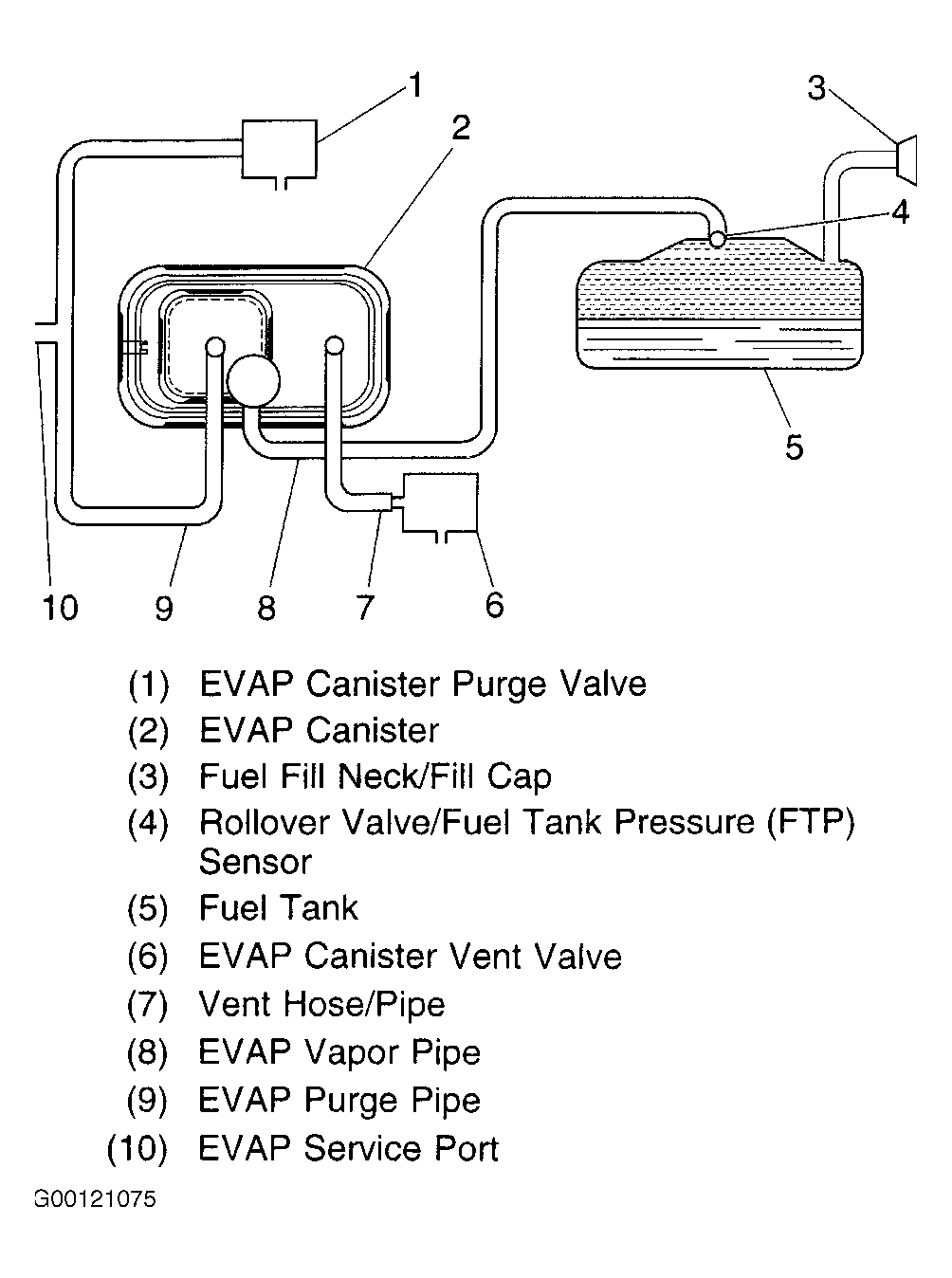 1
2
3
4
5
10
9
8
7
6

(1) EVAP Canister Purge Valve
(2) EVAP Canister
(3) Fuel Fill Neck/Fill Cap
(4) Rollover Valve/Fuel Tank Pressure (FTP) Sensor
(5) Fuel Tank
(6) EVAP Canister Vent Valve
(7) Vent Hose/Pipe
(8) EVAP Vapor Pipe
(9) EVAP Purge Pipe
(10) EVAP Service Port

G00121075