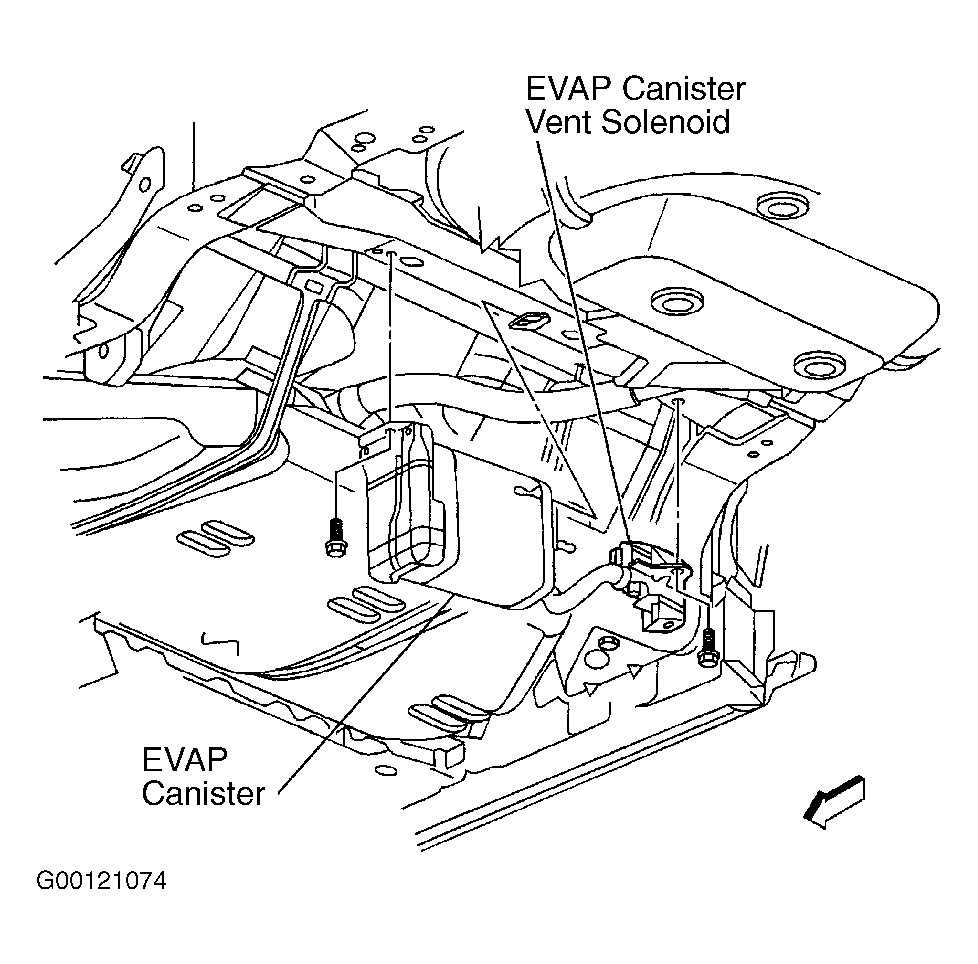 EVAP Canister Vent Solenoid

EVAP Canister

G00121074