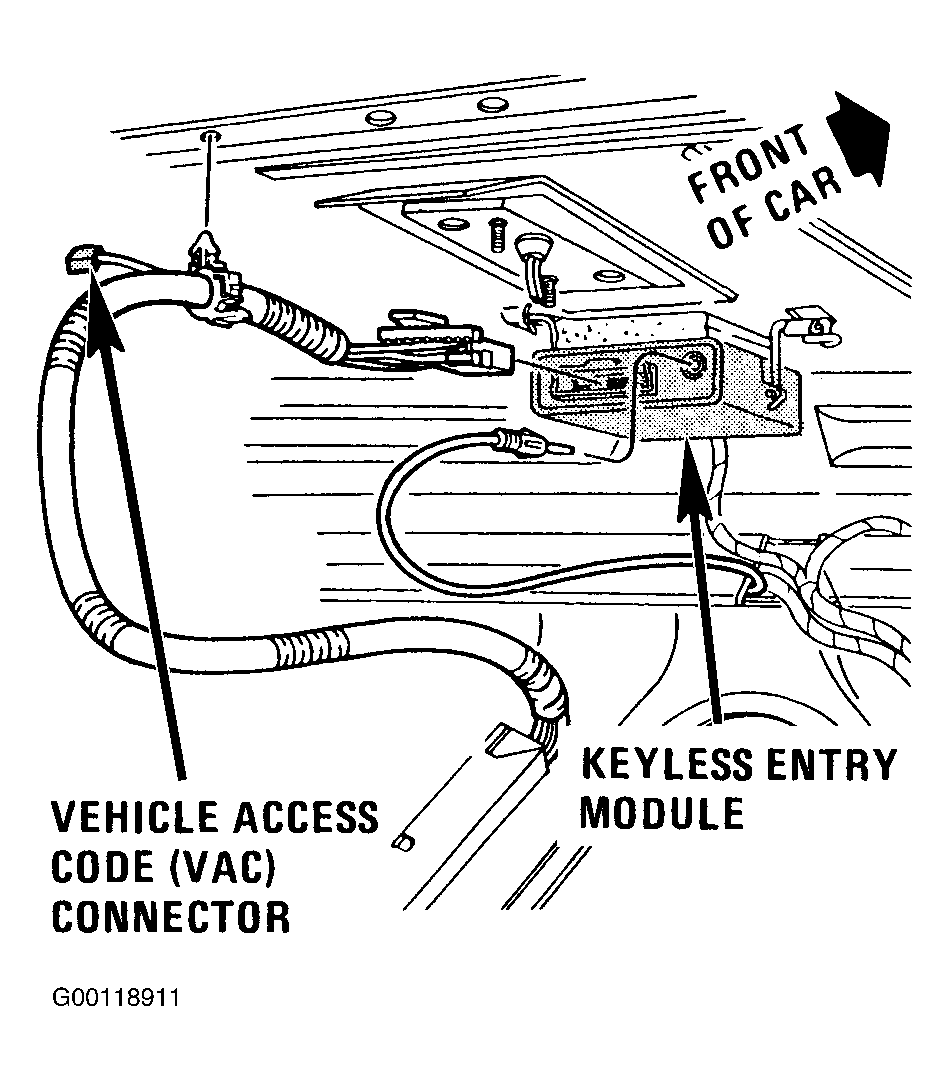 FRONT OF CAR

KEYLESS ENTRY MODULE

VEHICLE ACCESS CODE (VAC) CONNECTOR

G00118911