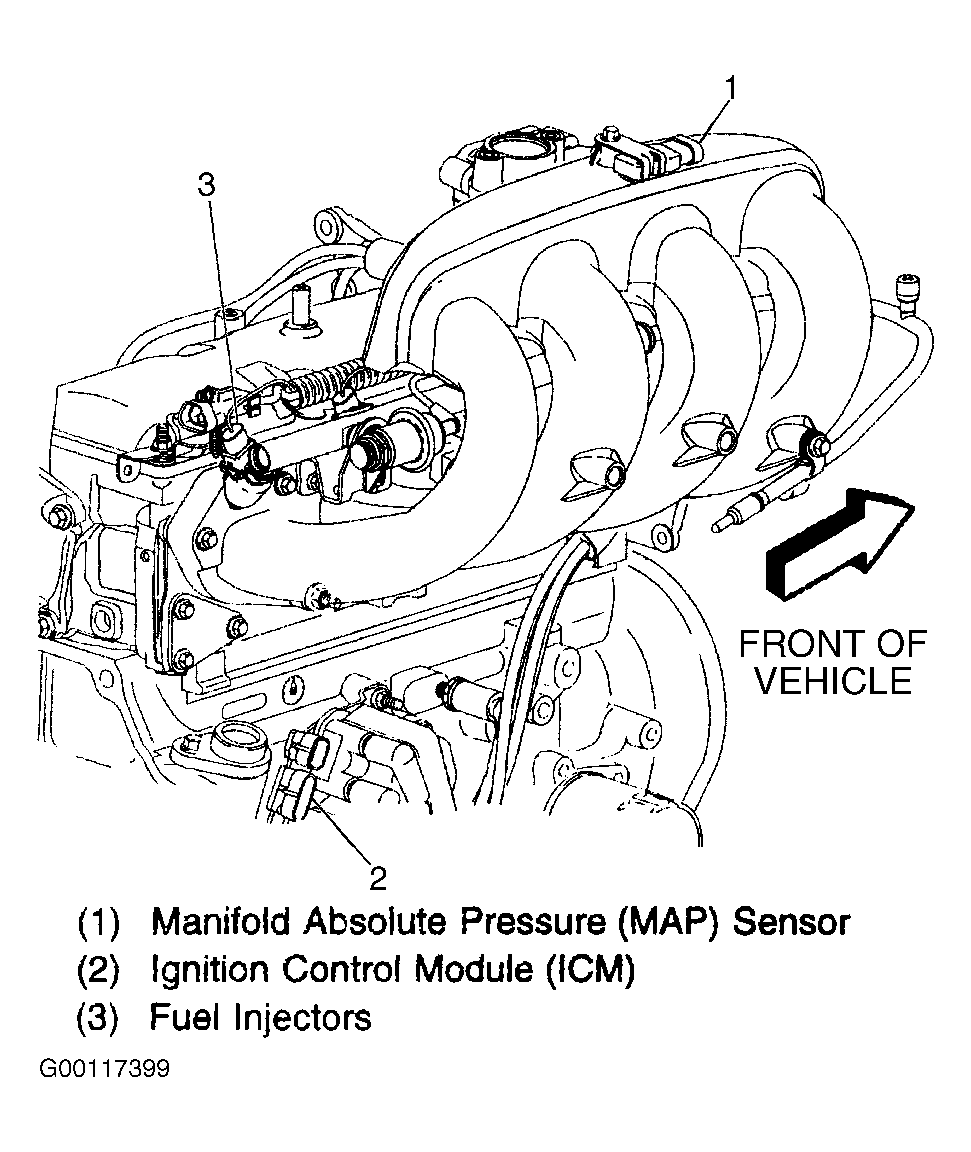 1
3
FRONT OF VEHICLE
2
(1) Manifold Absolute Pressure (MAP) Sensor
(2) Ignition Control Module (ICM)
(3) Fuel Injectors
G00117399