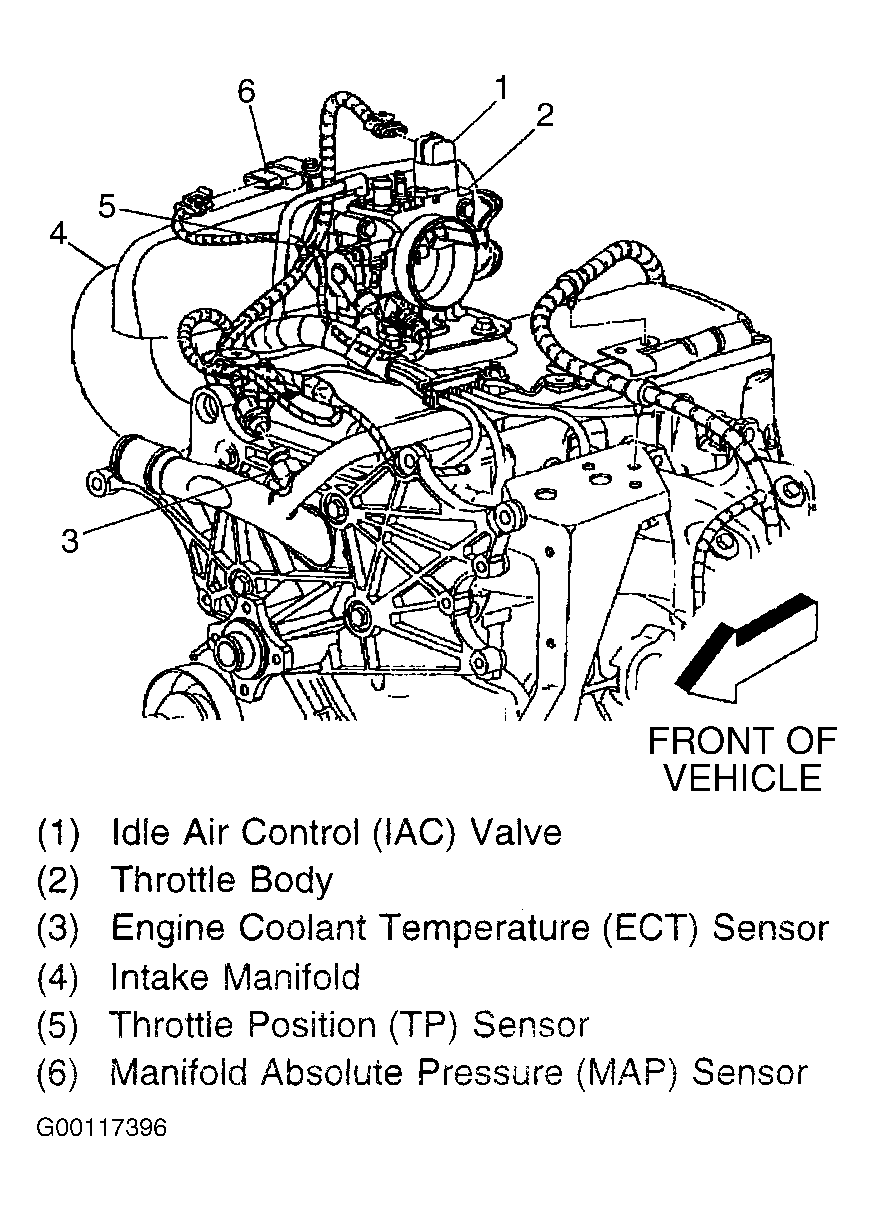 6
1
2
5
4
3

FRONT OF VEHICLE

(1) Idle Air Control (IAC) Valve
(2) Throttle Body
(3) Engine Coolant Temperature (ECT) Sensor
(4) Intake Manifold
(5) Throttle Position (TP) Sensor
(6) Manifold Absolute Pressure (MAP) Sensor

G00117396