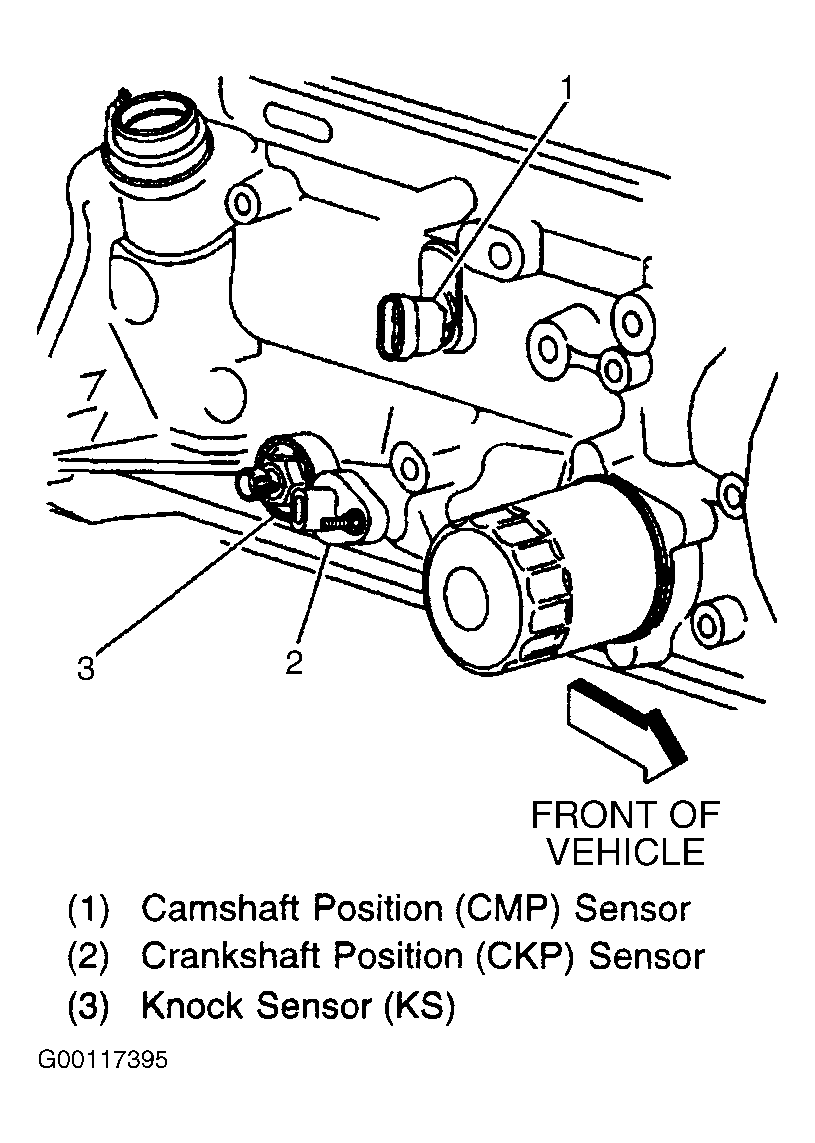 1

3

2

FRONT OF VEHICLE

(1) Camshaft Position (CMP) Sensor
(2) Crankshaft Position (CKP) Sensor
(3) Knock Sensor (KS)

G00117395