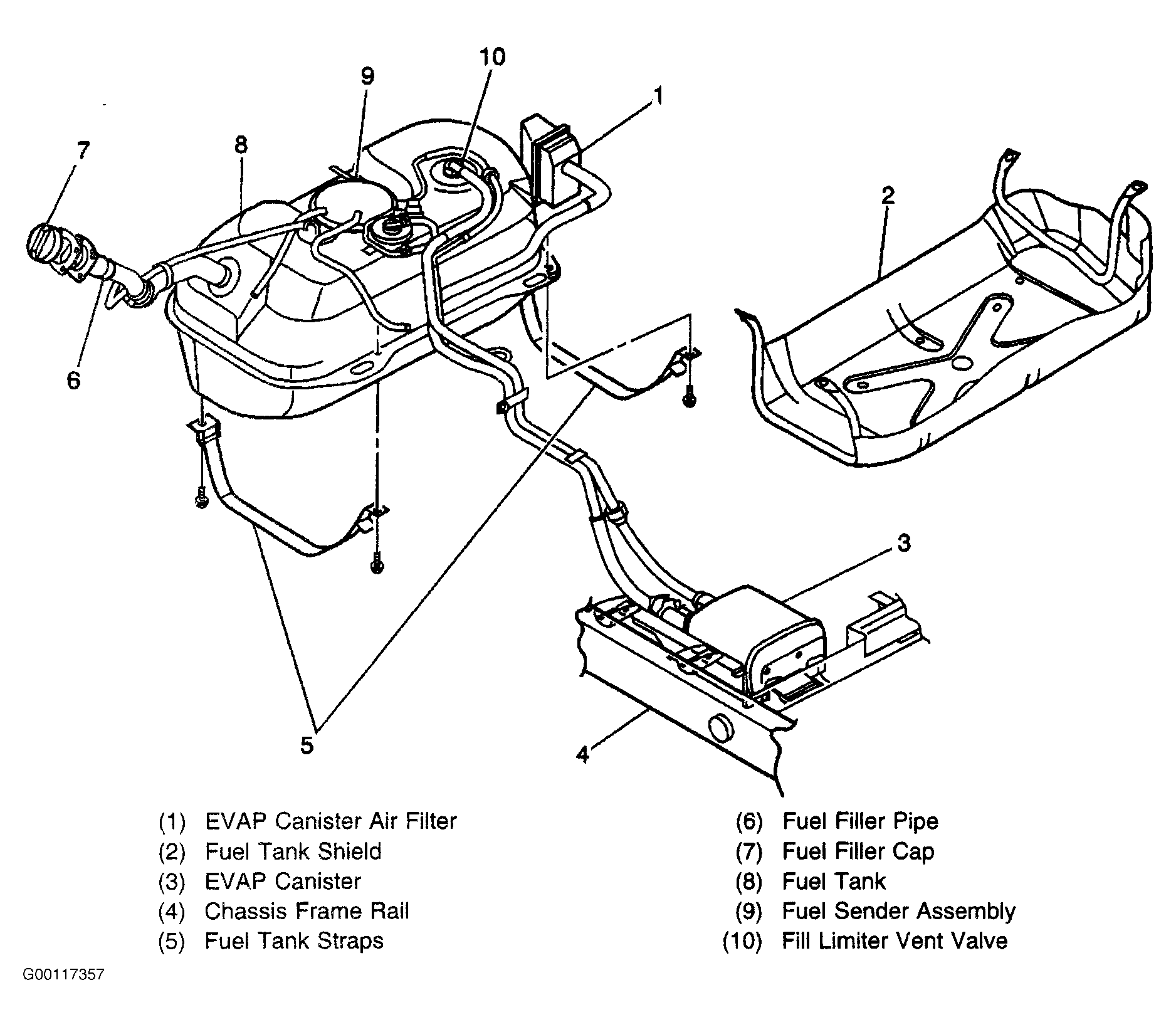 10
9
1
7
8
2
6
3
5
4

(1) EVAP Canister Air Filter
(2) Fuel Tank Shield
(3) EVAP Canister
(4) Chassis Frame Rail
(5) Fuel Tank Straps

(6) Fuel Filler Pipe
(7) Fuel Filler Cap
(8) Fuel Tank
(9) Fuel Sender Assembly
(10) Fill Limiter Vent Valve

G00117357