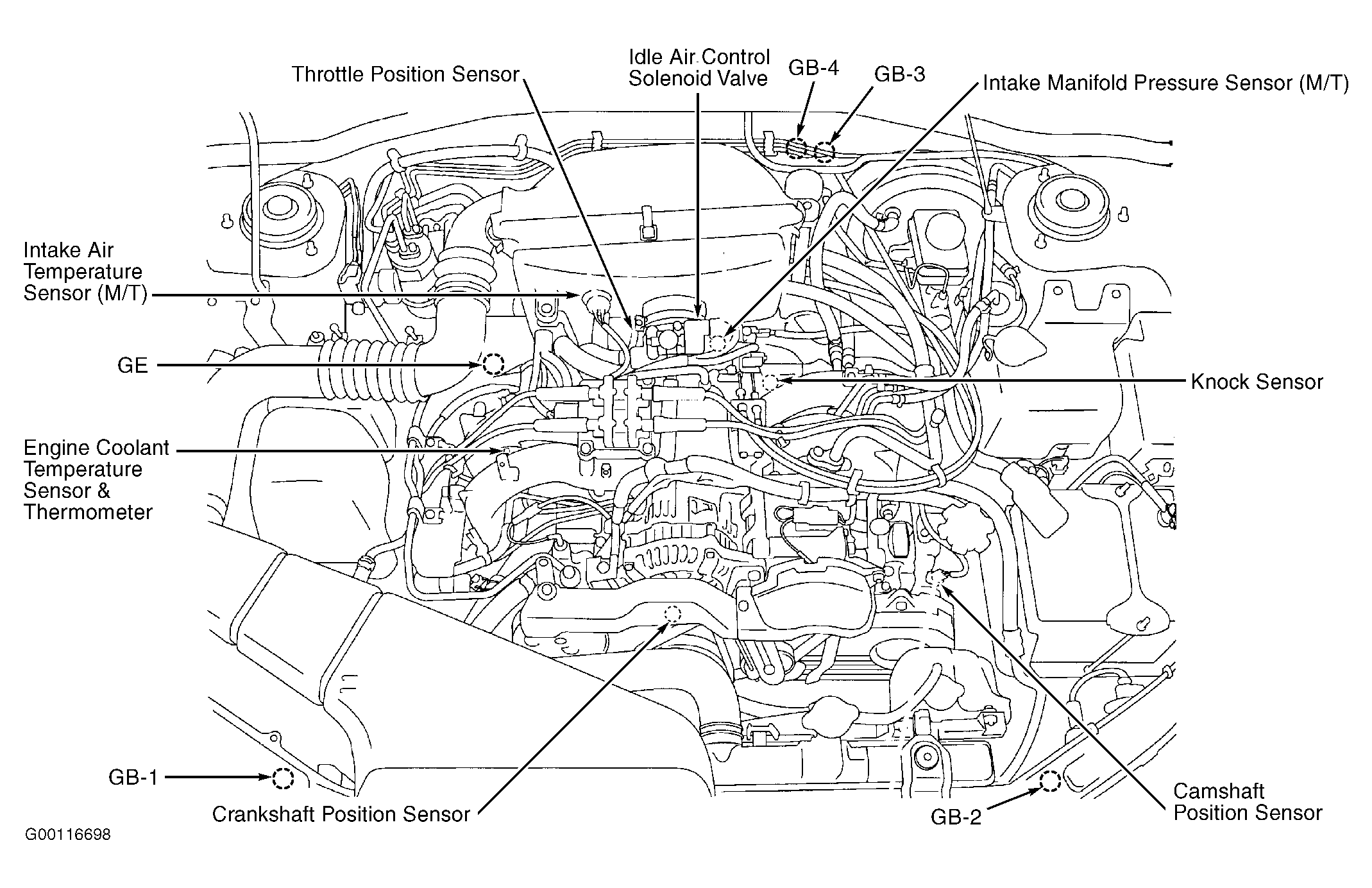 Throttle Position Sensor

Idle Air Control Solenoid Valve

GB-4

GB-3

Intake Manifold Pressure Sensor (M/T)

Intake Air Temperature Sensor (M/T)

GE

Knock Sensor

Engine Coolant Temperature Sensor & Thermometer

GB-1

Crankshaft Position Sensor

GB-2

Camshaft Position Sensor

G00116698