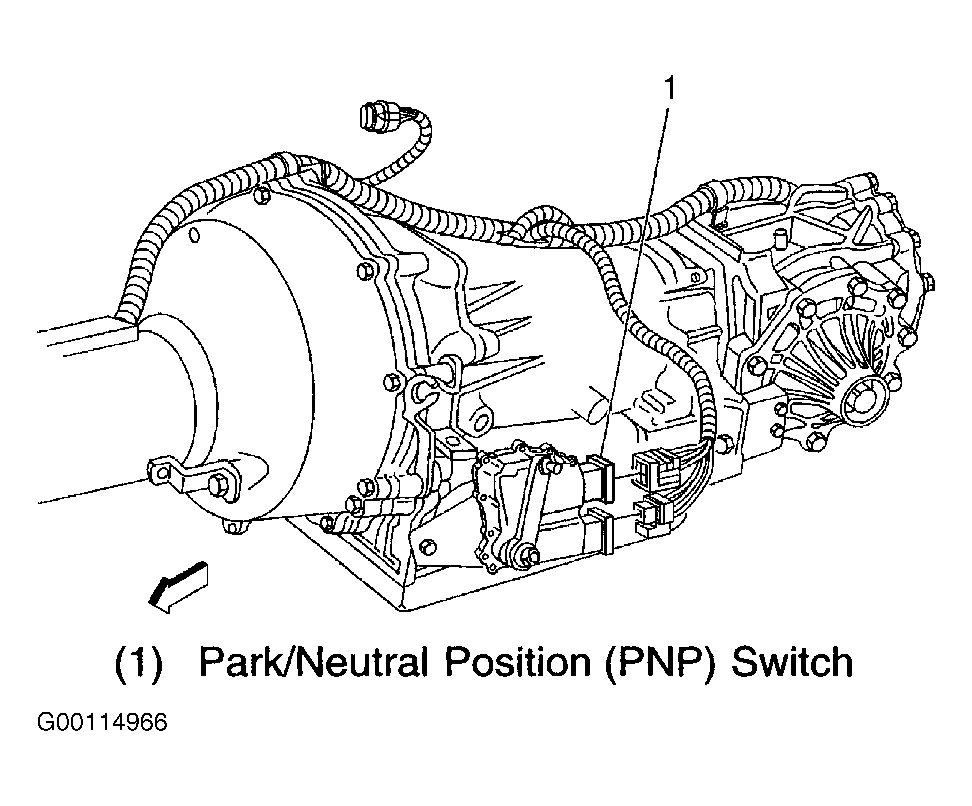 1

(1) Park/Neutral Position (PNP) Switch

G00114966