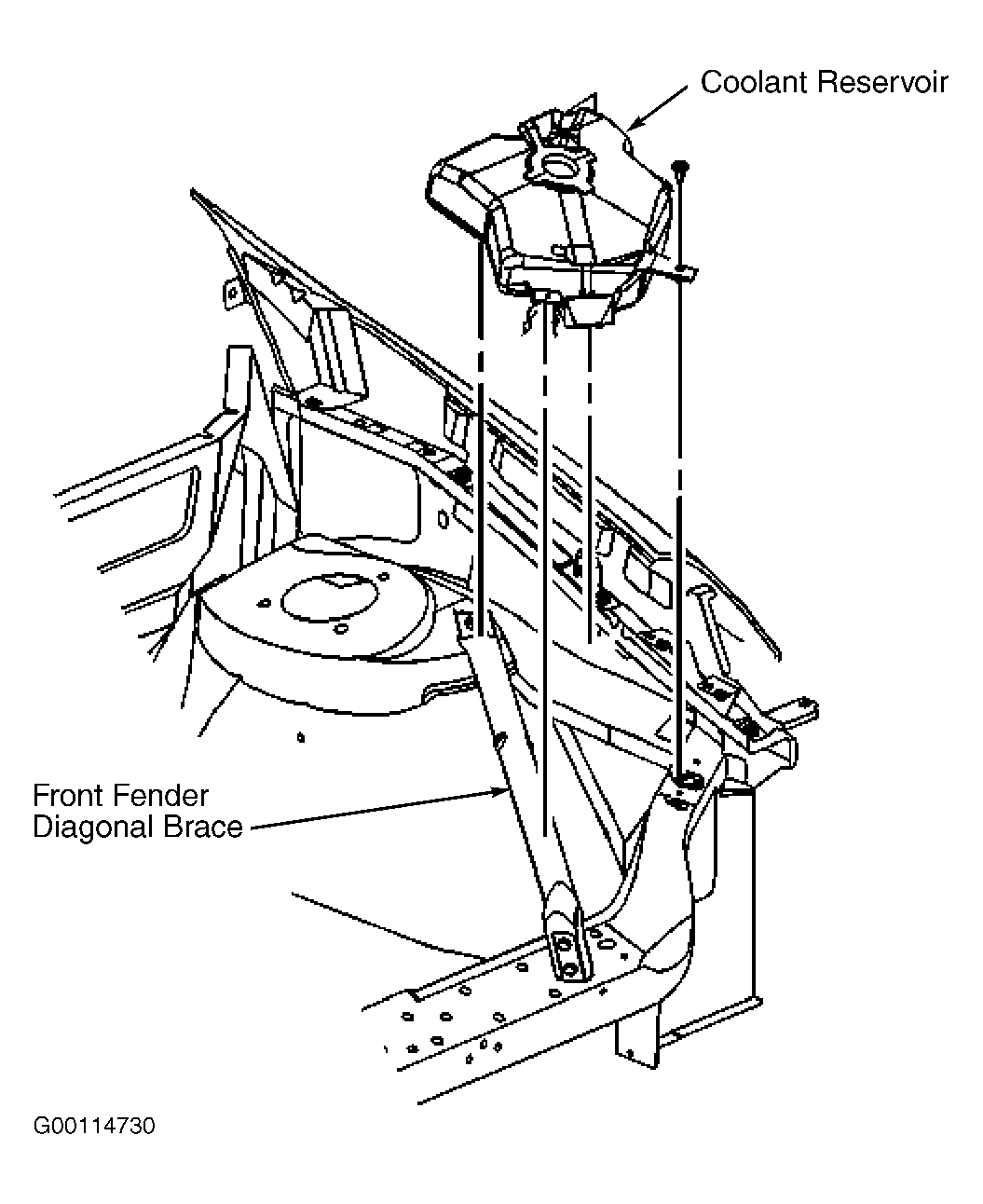 Coolant Reservoir

Front Fender Diagonal Brace

G00114730