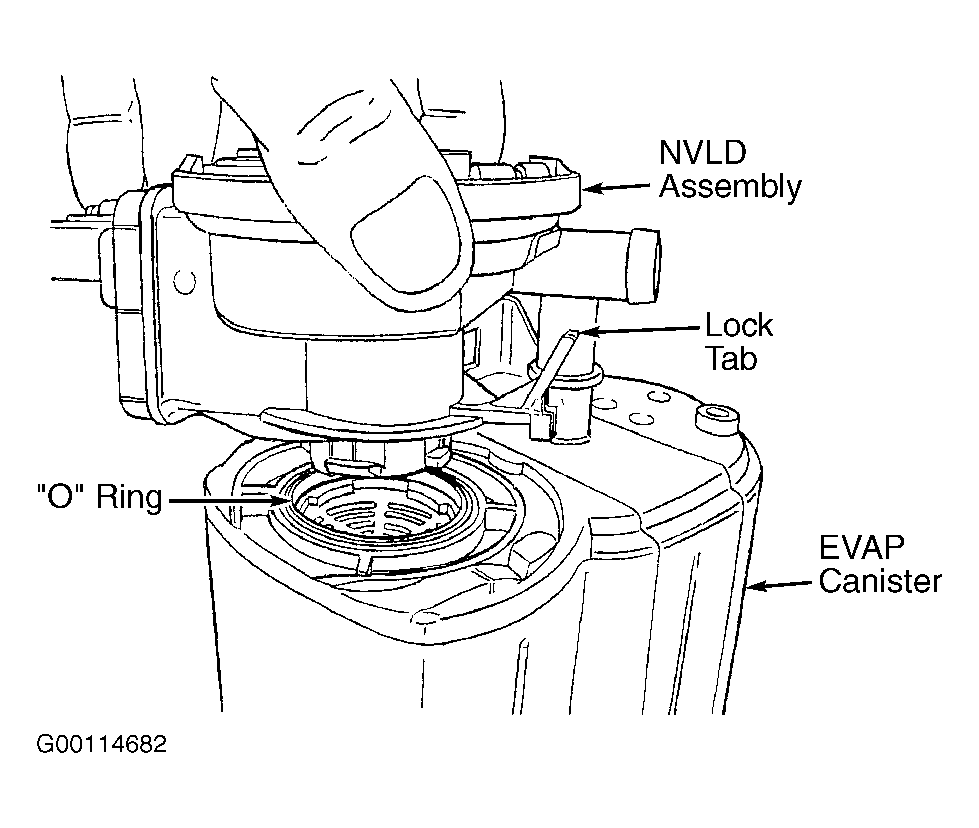 NVLD Assembly

Lock Tab

"O" Ring

EVAP Canister

G00114682