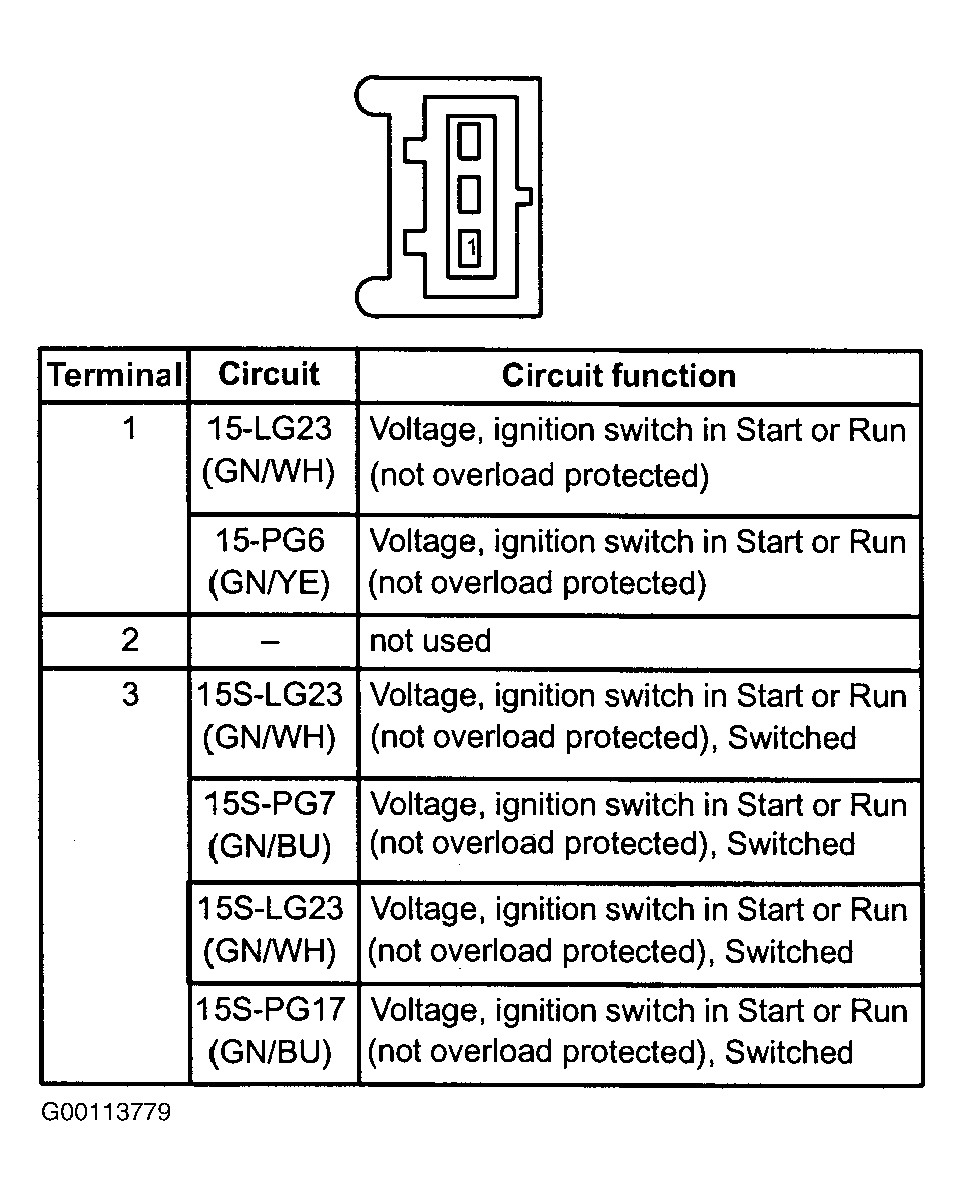 1

| Terminal | Circuit | Circuit function |
|---|---|---|
| 1 | 15-LG23 (GN/WH) | Voltage, ignition switch in Start or Run (not overload protected) |
| | 15-PG6 (GN/YE) | Voltage, ignition switch in Start or Run (not overload protected) |
| 2 | – | not used |
| 3 | 15S-LG23 (GN/WH) | Voltage, ignition switch in Start or Run (not overload protected), Switched |
| | 15S-PG7 (GN/BU) | Voltage, ignition switch in Start or Run (not overload protected), Switched |
| | 15S-LG23 (GN/WH) | Voltage, ignition switch in Start or Run (not overload protected), Switched |
| | 15S-PG17 (GN/BU) | Voltage, ignition switch in Start or Run (not overload protected), Switched |

G00113779