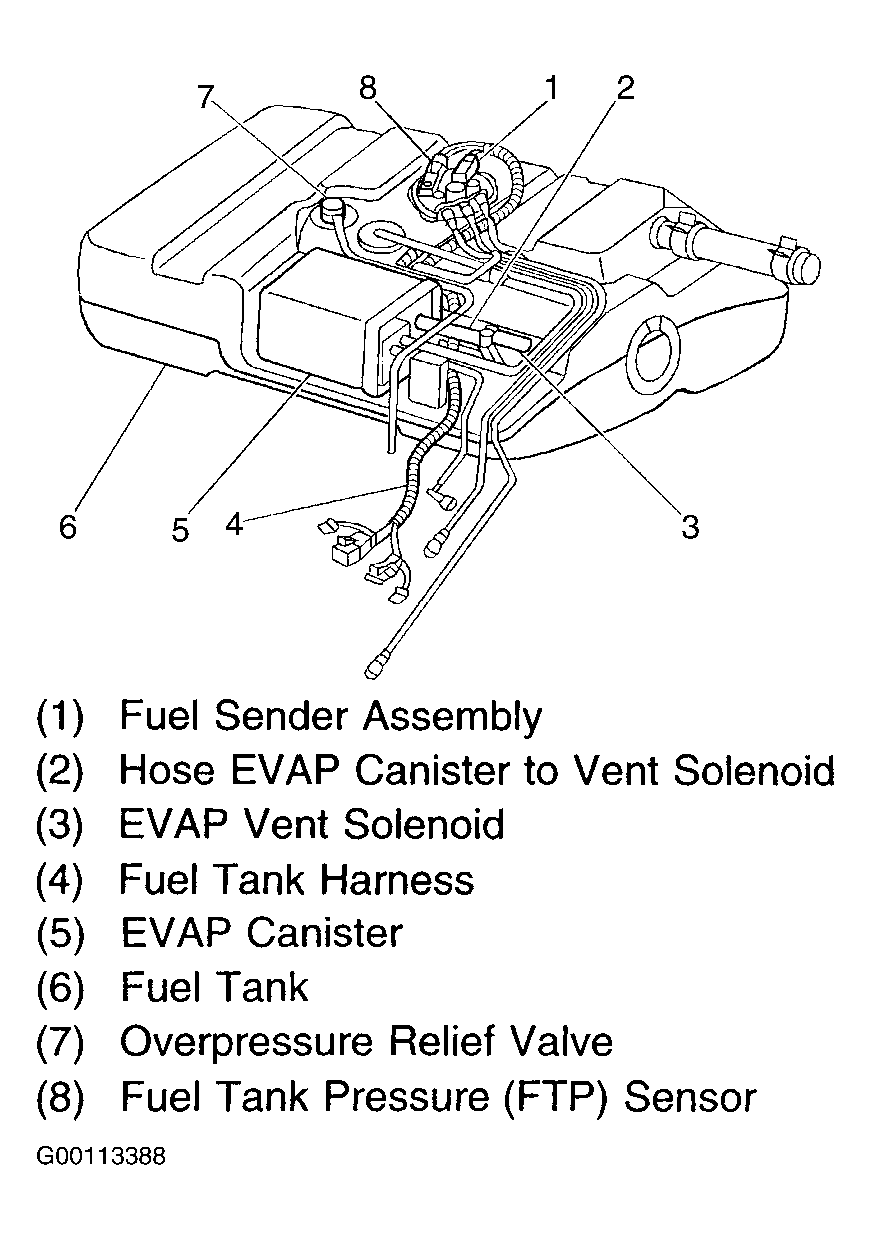 7 8 1 2

6 5 4 3

(1) Fuel Sender Assembly
(2) Hose EVAP Canister to Vent Solenoid
(3) EVAP Vent Solenoid
(4) Fuel Tank Harness
(5) EVAP Canister
(6) Fuel Tank
(7) Overpressure Relief Valve
(8) Fuel Tank Pressure (FTP) Sensor

G00113388