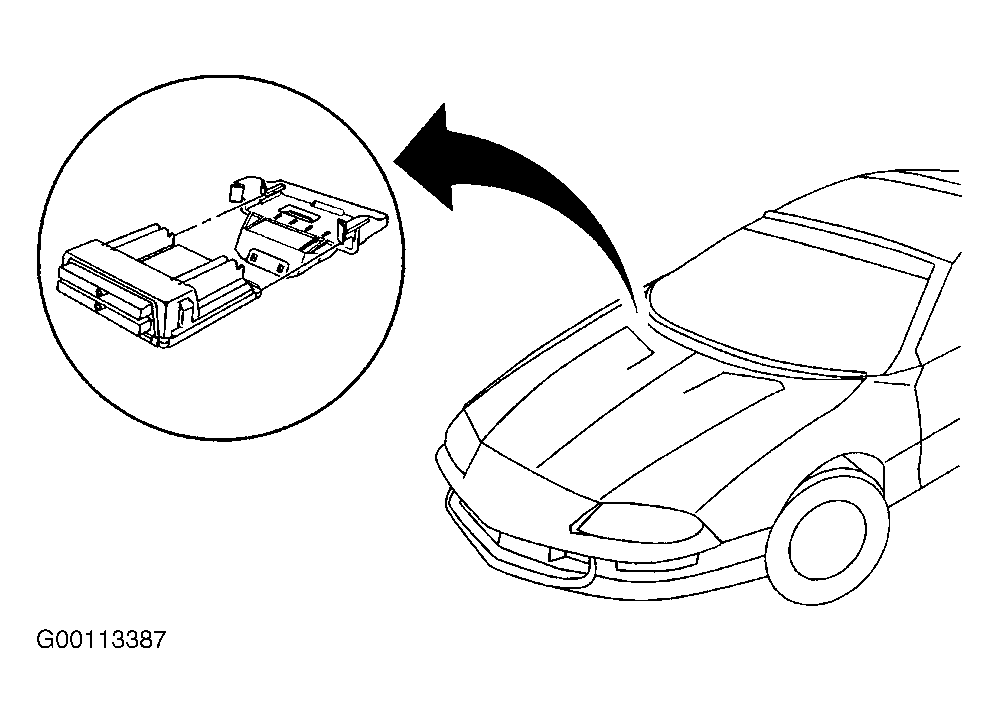 G00113387