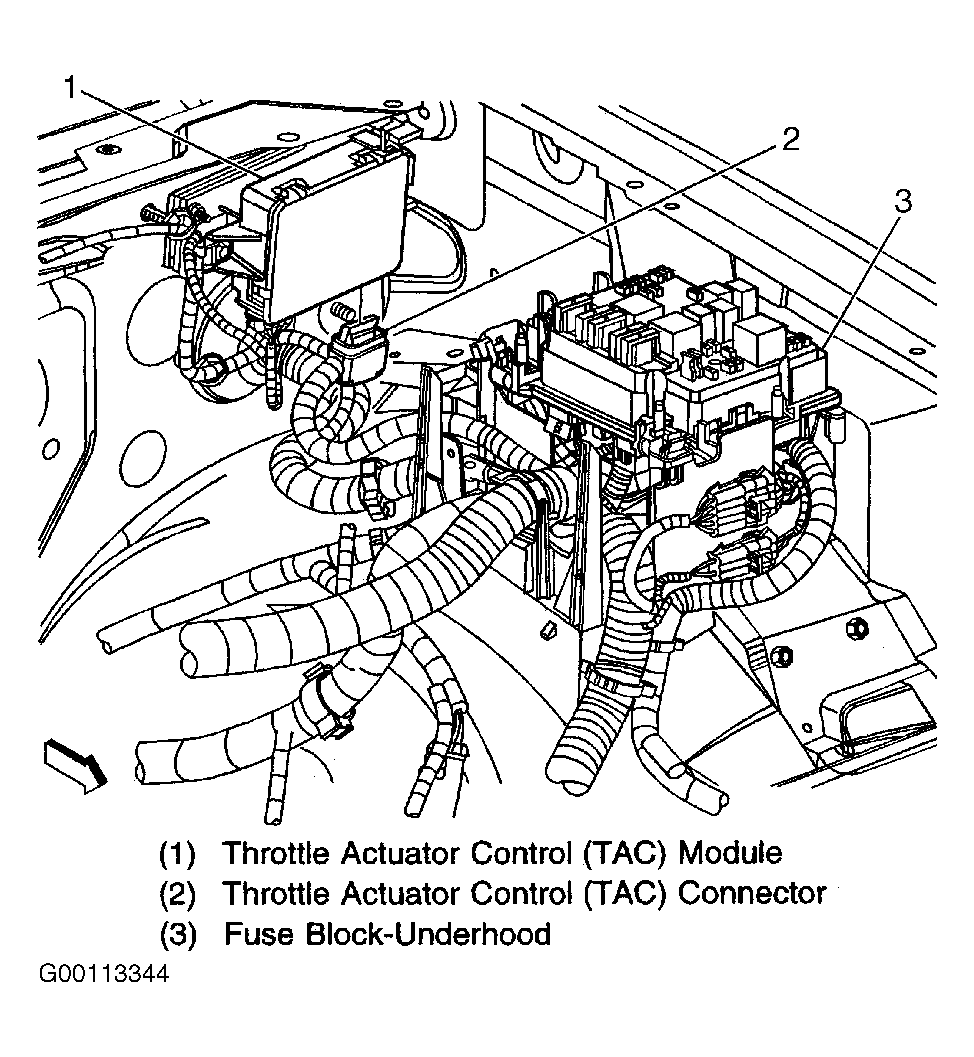 1

2

3

(1) Throttle Actuator Control (TAC) Module
(2) Throttle Actuator Control (TAC) Connector
(3) Fuse Block-Underhood

G00113344