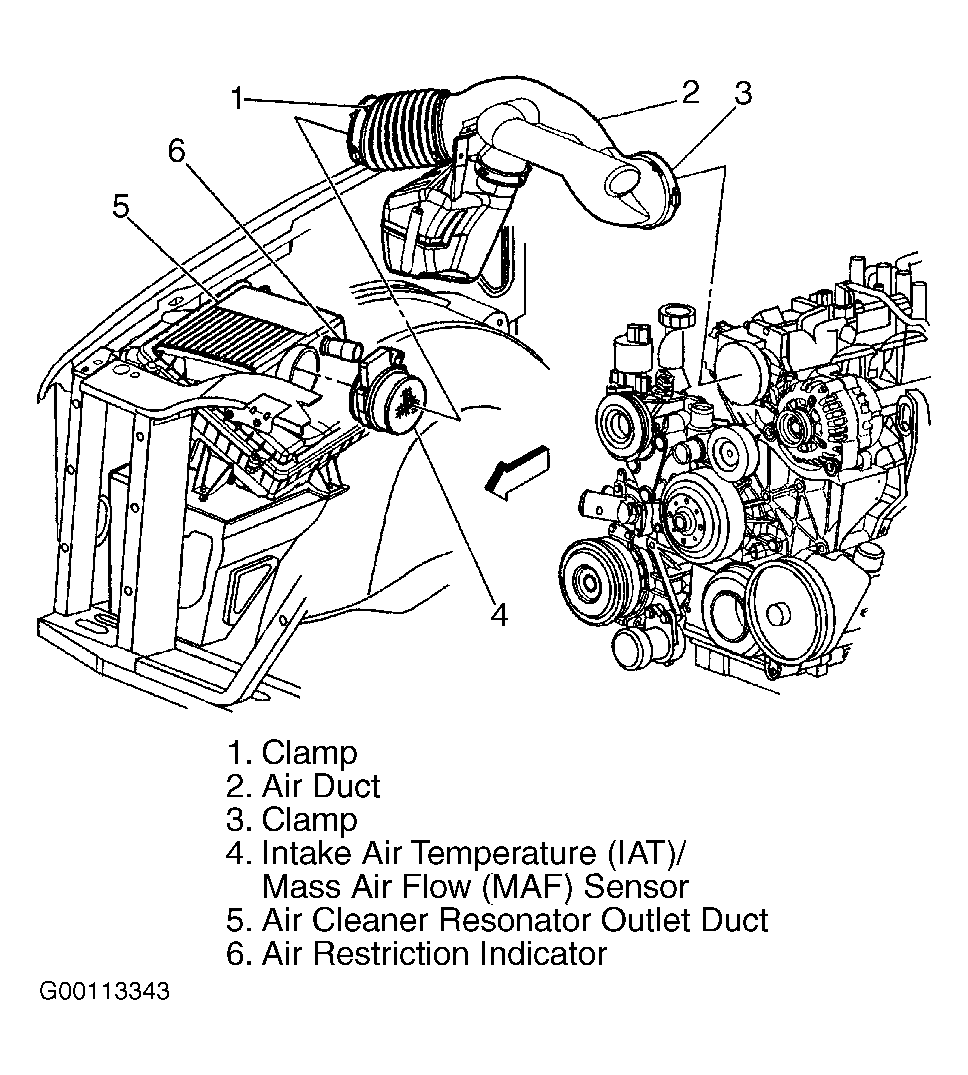 1
2
3
6
5
4

1. Clamp
2. Air Duct
3. Clamp
4. Intake Air Temperature (IAT)/ Mass Air Flow (MAF) Sensor
5. Air Cleaner Resonator Outlet Duct
6. Air Restriction Indicator

G00113343