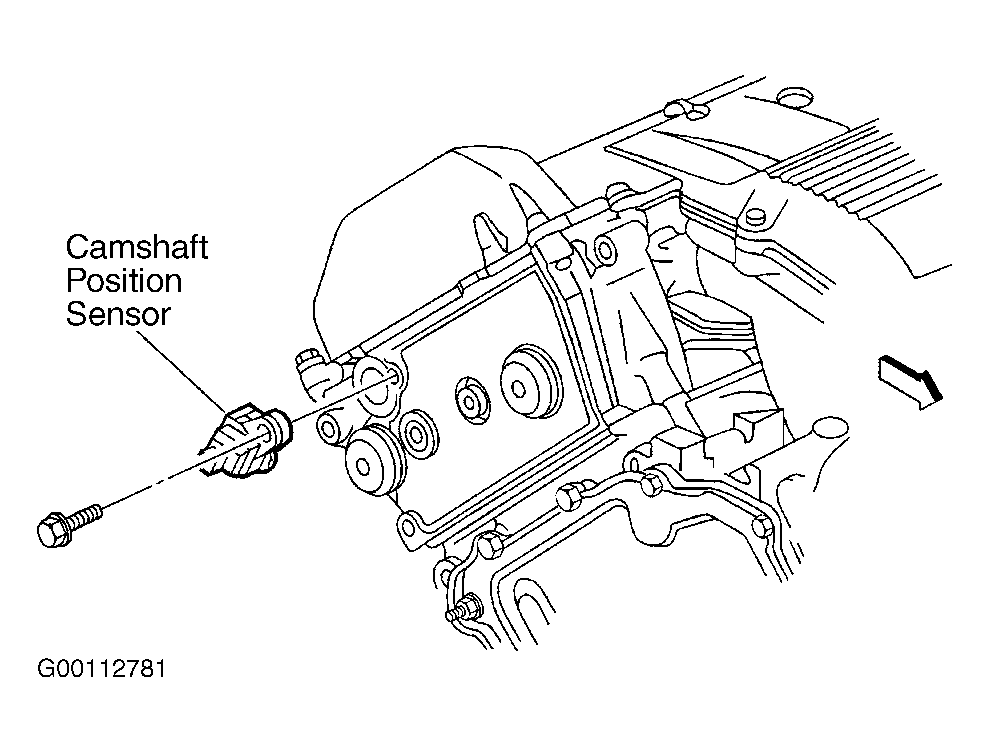 Camshaft
Position
Sensor

G00112781