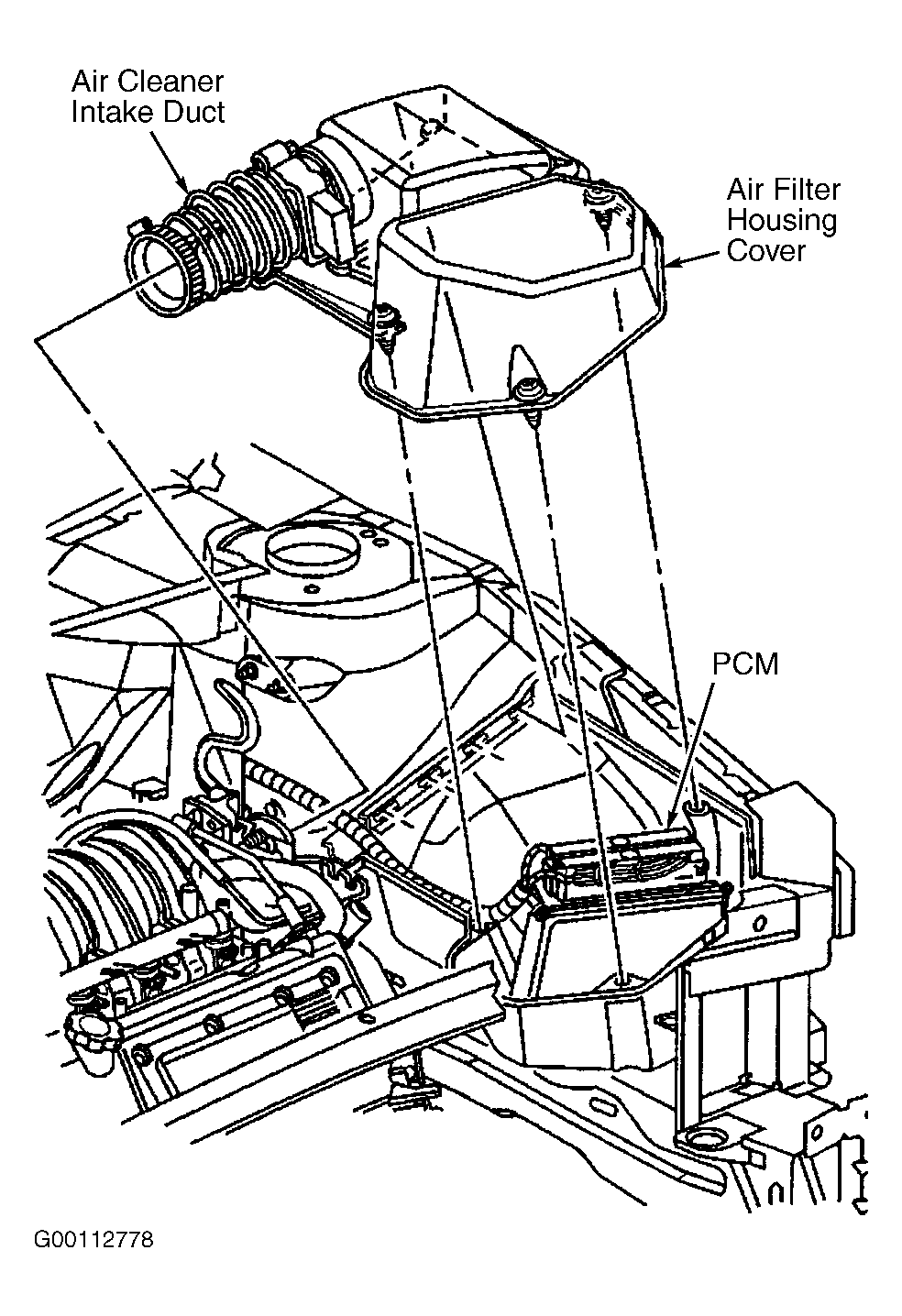 Air Cleaner Intake Duct

Air Filter Housing Cover

PCM

G00112778