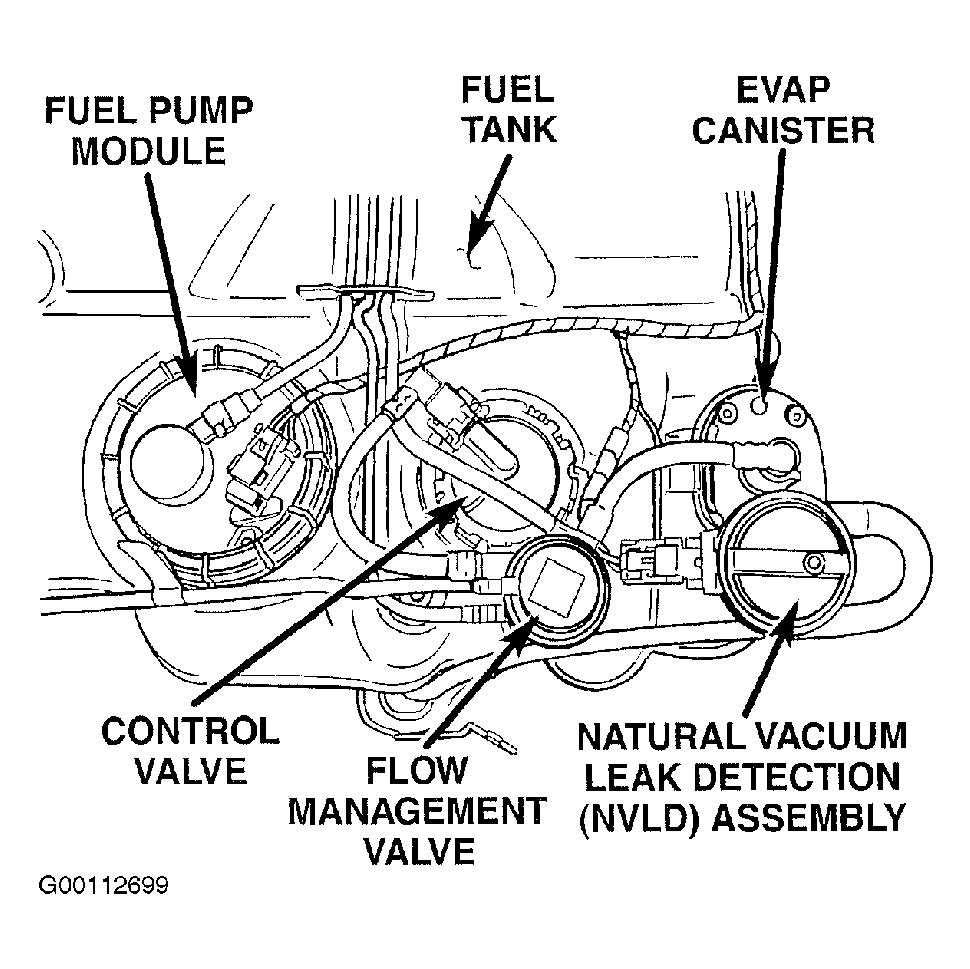 FUEL PUMP MODULE

FUEL TANK

EVAP CANISTER

CONTROL VALVE

FLOW MANAGEMENT VALVE

NATURAL VACUUM LEAK DETECTION (NVLD) ASSEMBLY

G00112699