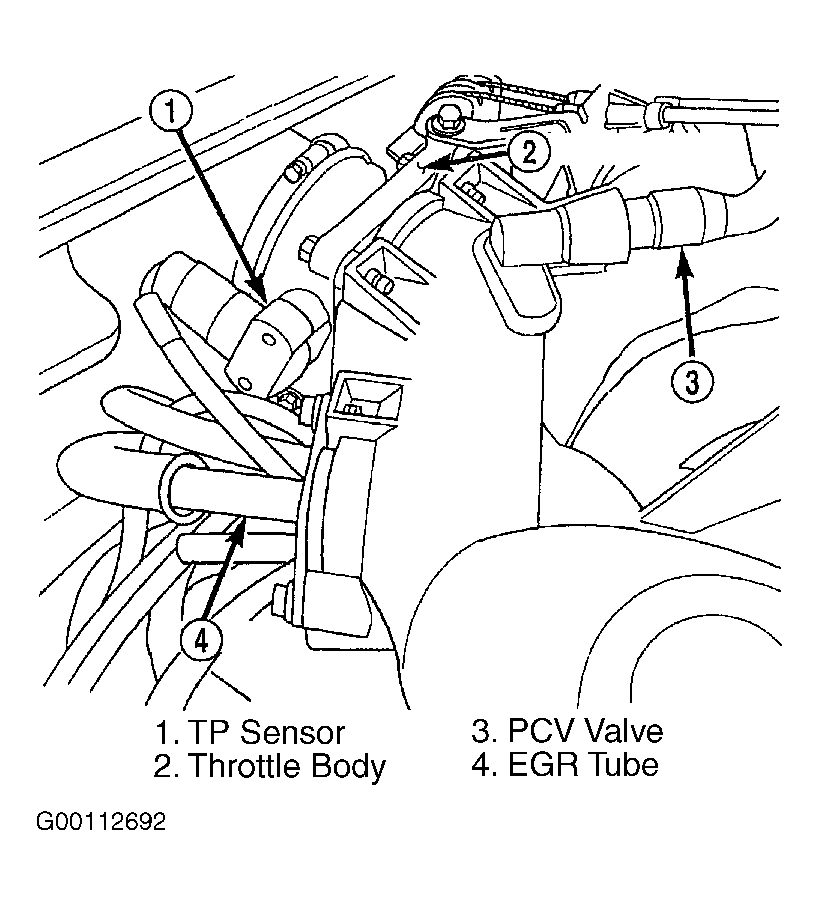 1
2
3
4

1. TP Sensor
2. Throttle Body

3. PCV Valve
4. EGR Tube

G00112692