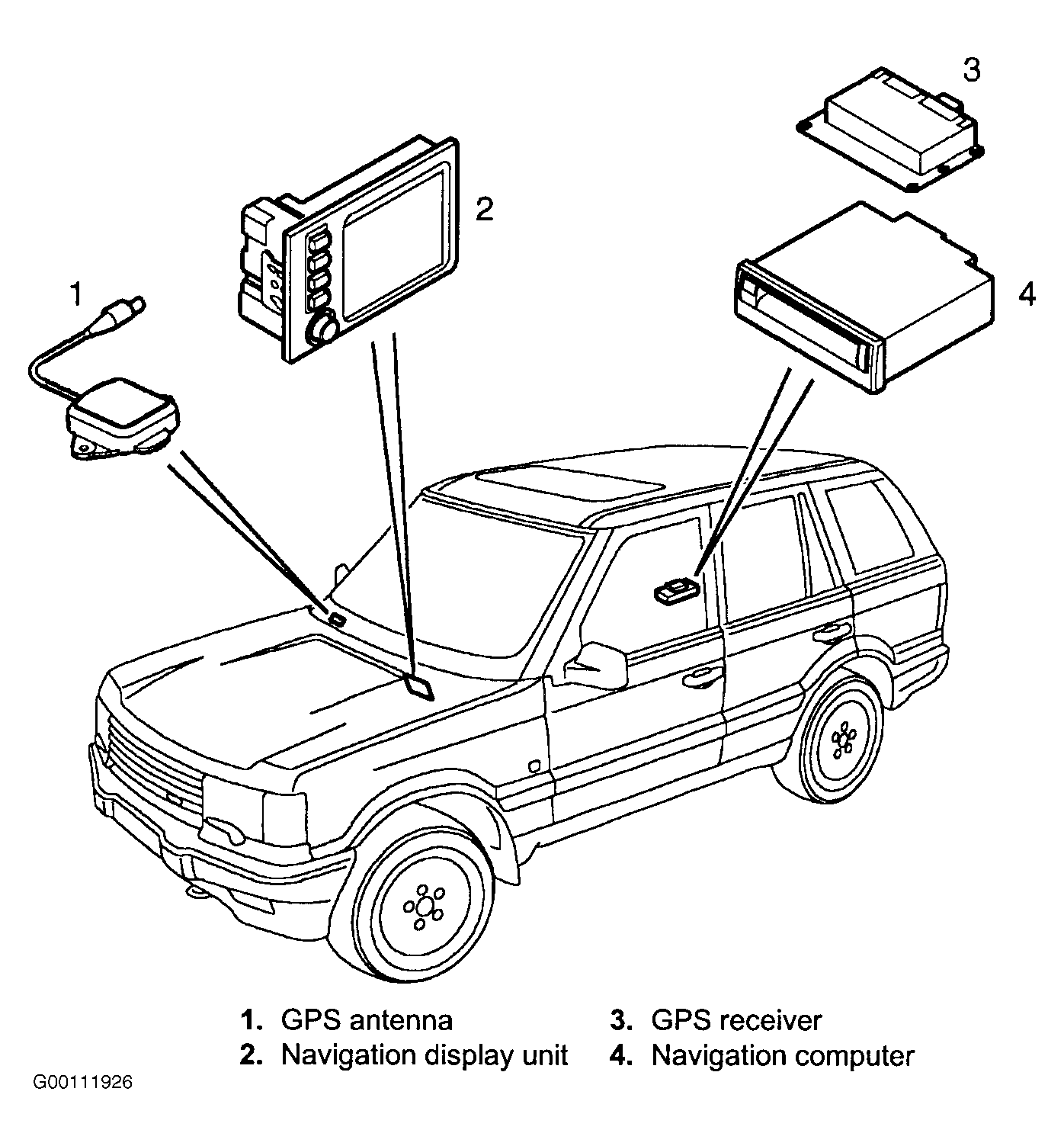 3

2

1

4

1. GPS antenna
2. Navigation display unit
3. GPS receiver
4. Navigation computer

G00111926