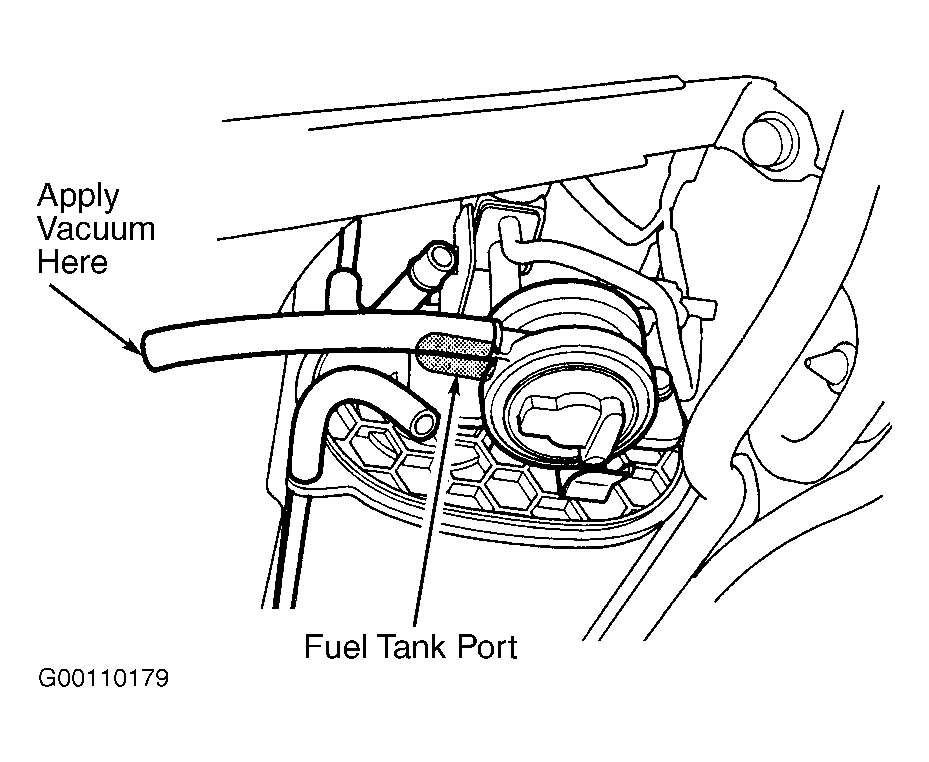 Apply Vacuum Here

Fuel Tank Port

G00110179