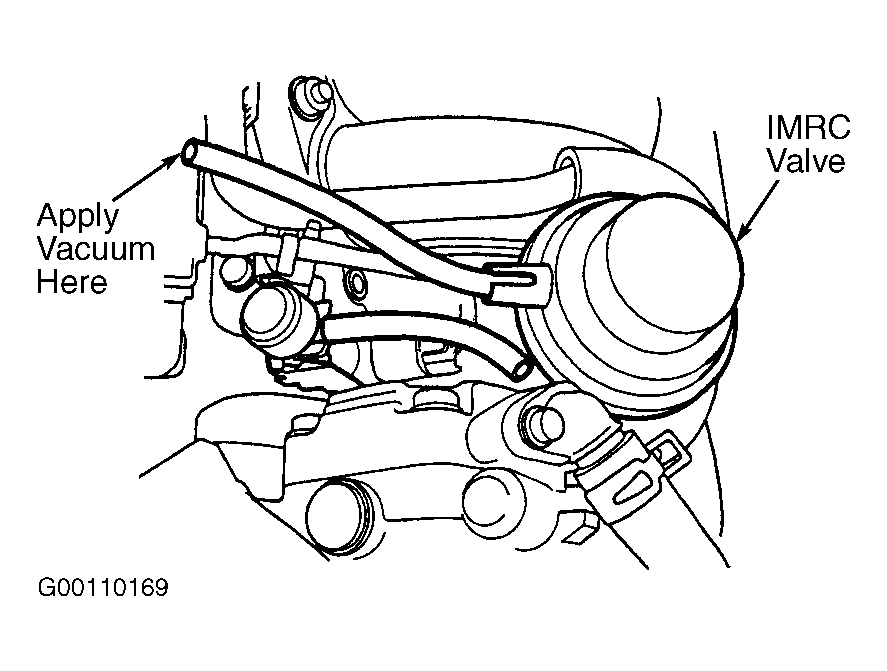 IMRC Valve

Apply Vacuum Here

G00110169